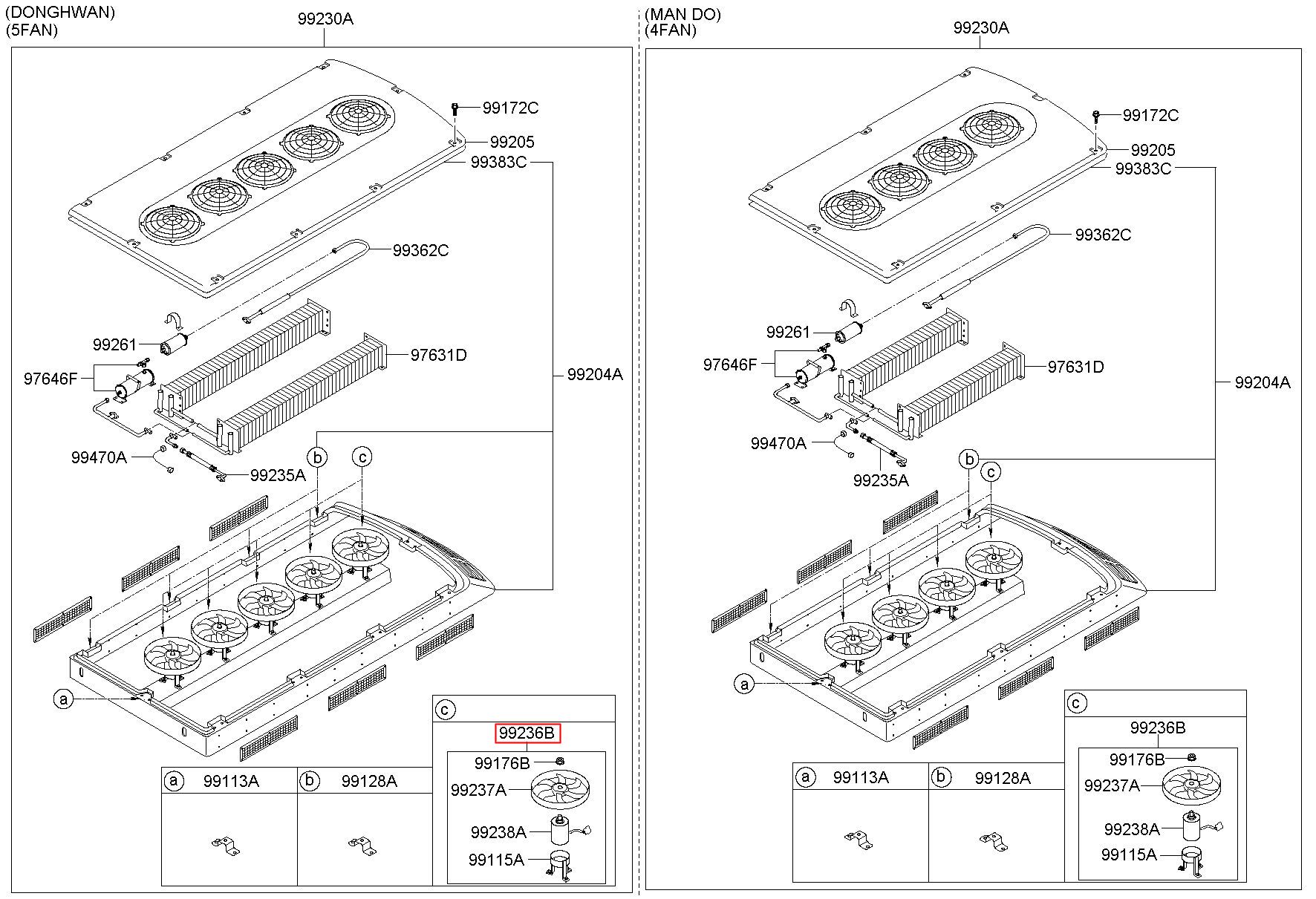 (DONGHWAN)
(5FAN)

99230A

99172C
99205
99383C
99362C
99261
97631D
97646F
99204A
99470A
99235A
b
c
a

c
99236B
99176B
99237A
99238A
99115A

a 99113A
b 99128A

(MAN DO)
(4FAN)

99230A

99172C
99205
99383C
99362C
99261
97646F
97631D
99204A
99470A
99235A
b
c
a

c
99236B
99176B
99237A
99238A
99115A

a 99113A
b 99128A