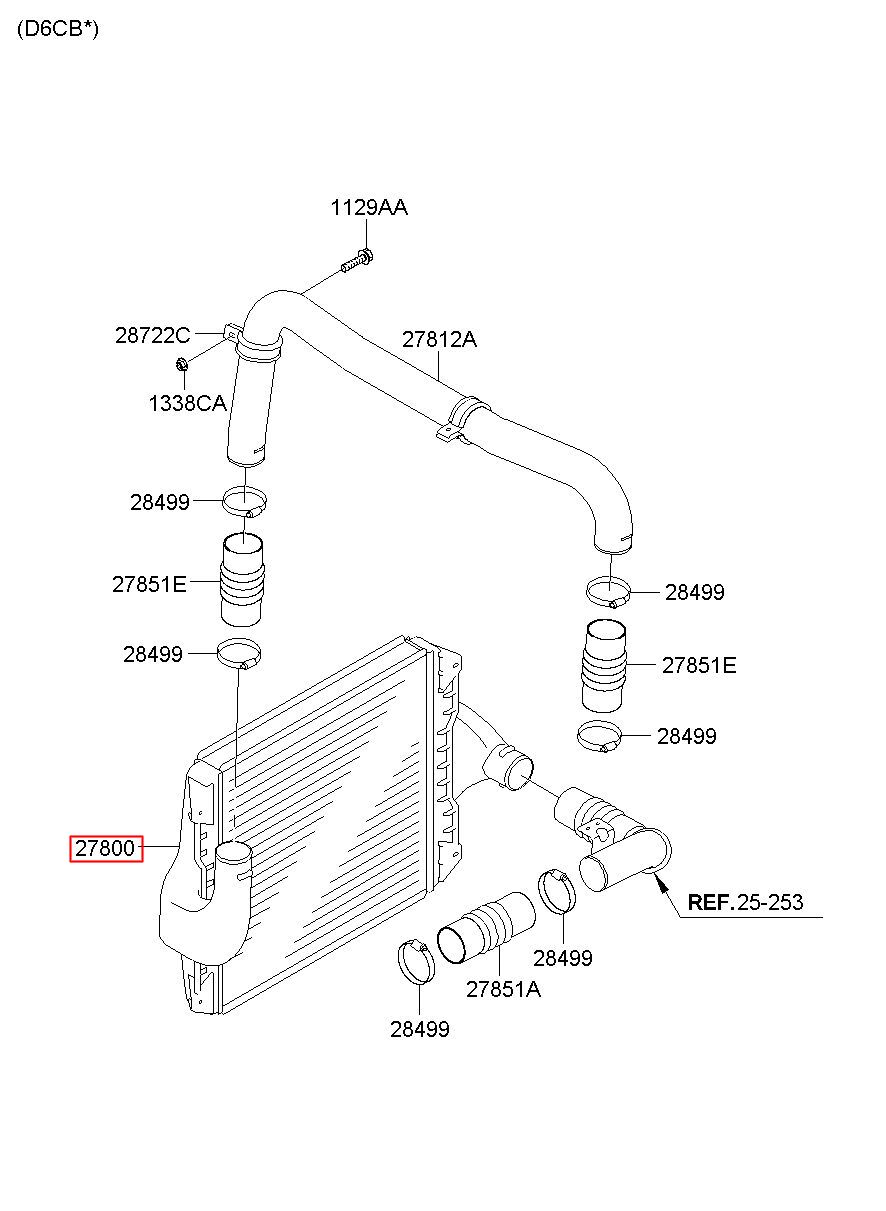 (D6CB*)

1129AA

28722C

27812A

1338CA

28499

27851E

28499

28499

27851E

28499

27800

REF.25-253

28499

27851A

28499