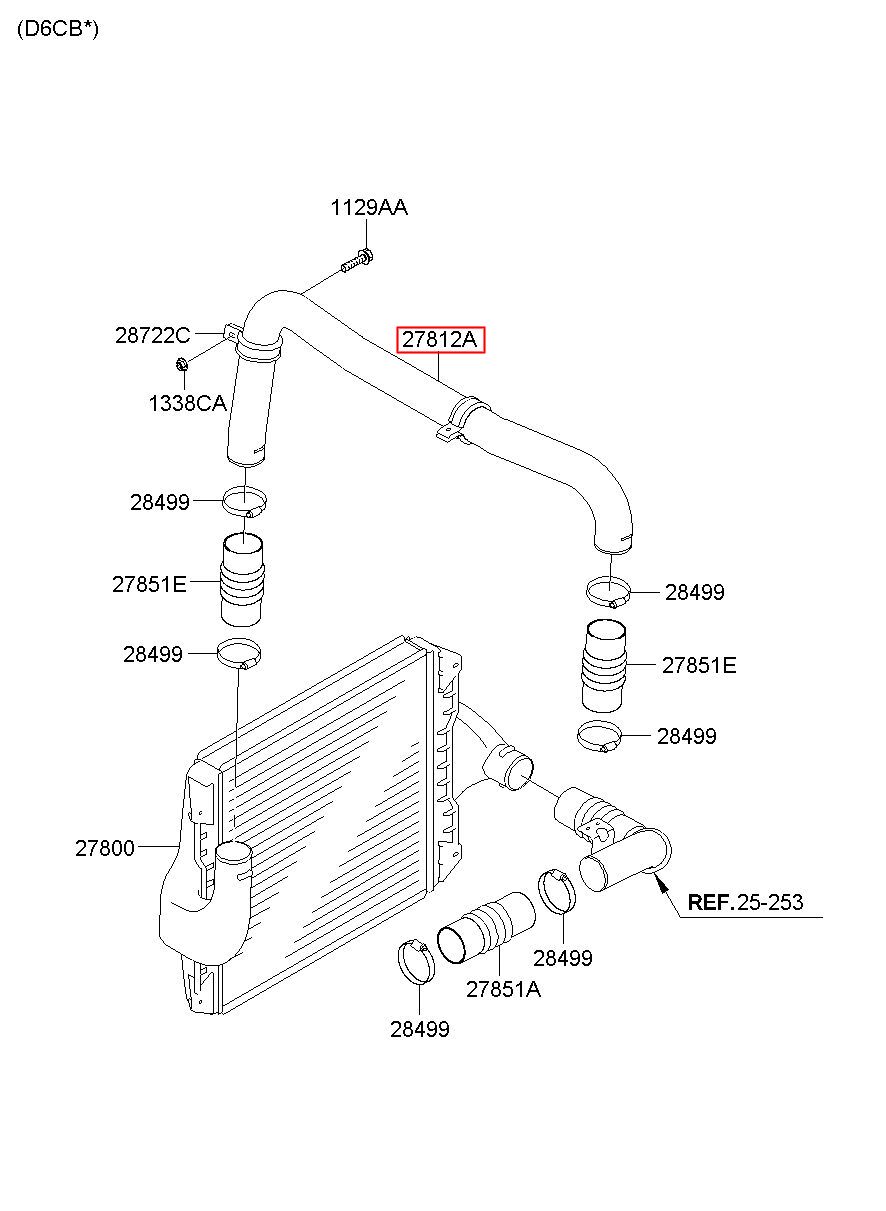 (D6CB*)

1129AA

28722C

27812A

1338CA

28499

27851E

28499

28499

27851E

28499

27800

REF.25-253

28499

27851A

28499