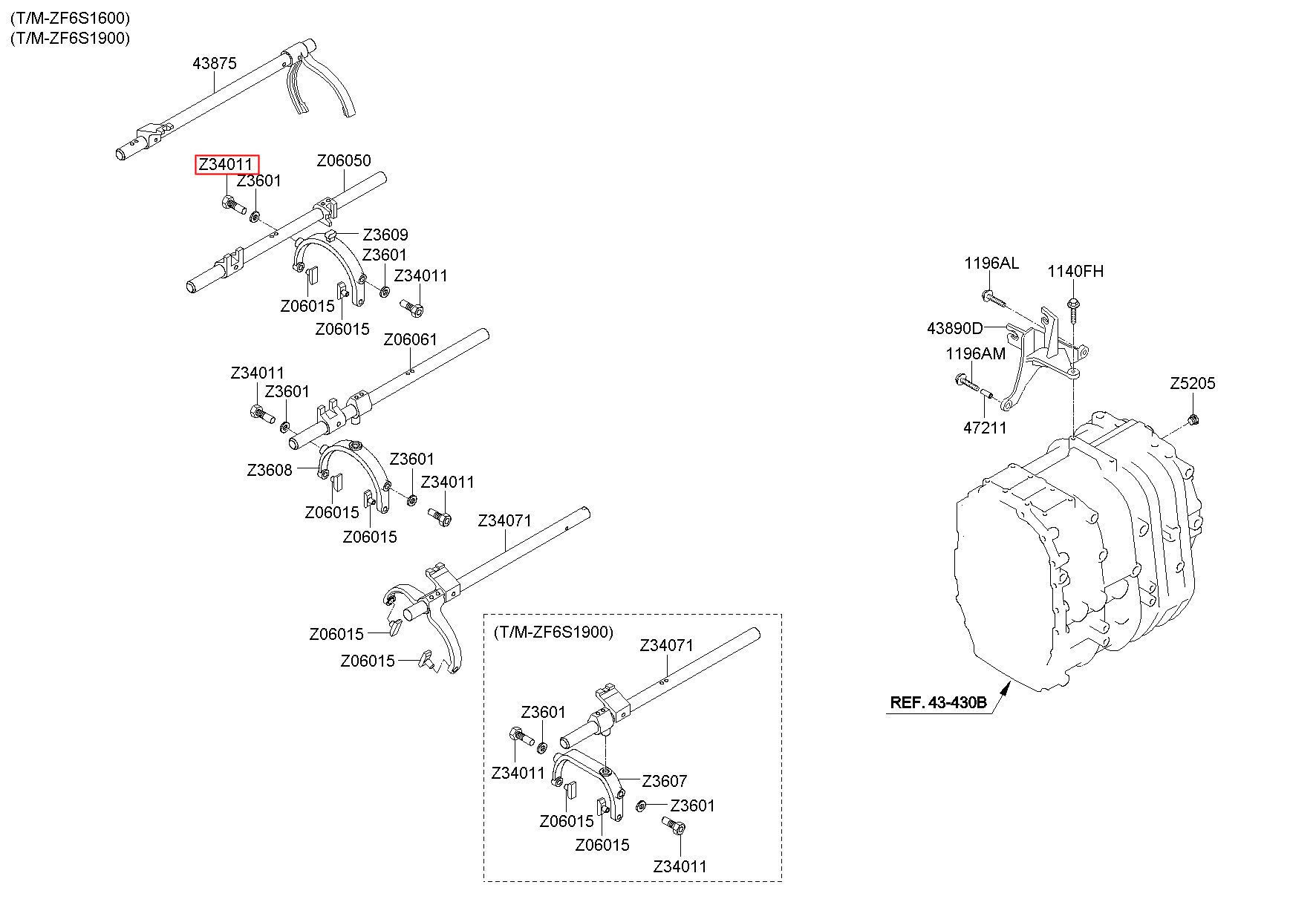 (T/M-ZF6S1600)
(T/M-ZF6S1900)

43875

Z34011
Z3601
Z06050
Z3609
Z3601
Z34011
Z06015
Z06015

Z06061
Z34011
Z3601
Z3608
Z3601
Z34011
Z06015
Z06015

Z34071
Z06015
Z06015

(T/M-ZF6S1900)
Z34071
Z3601
Z34011
Z3607
Z3601
Z06015
Z06015
Z34011

1196AL
1140FH
43890D
1196AM
47211
Z5205

REF. 43-430B