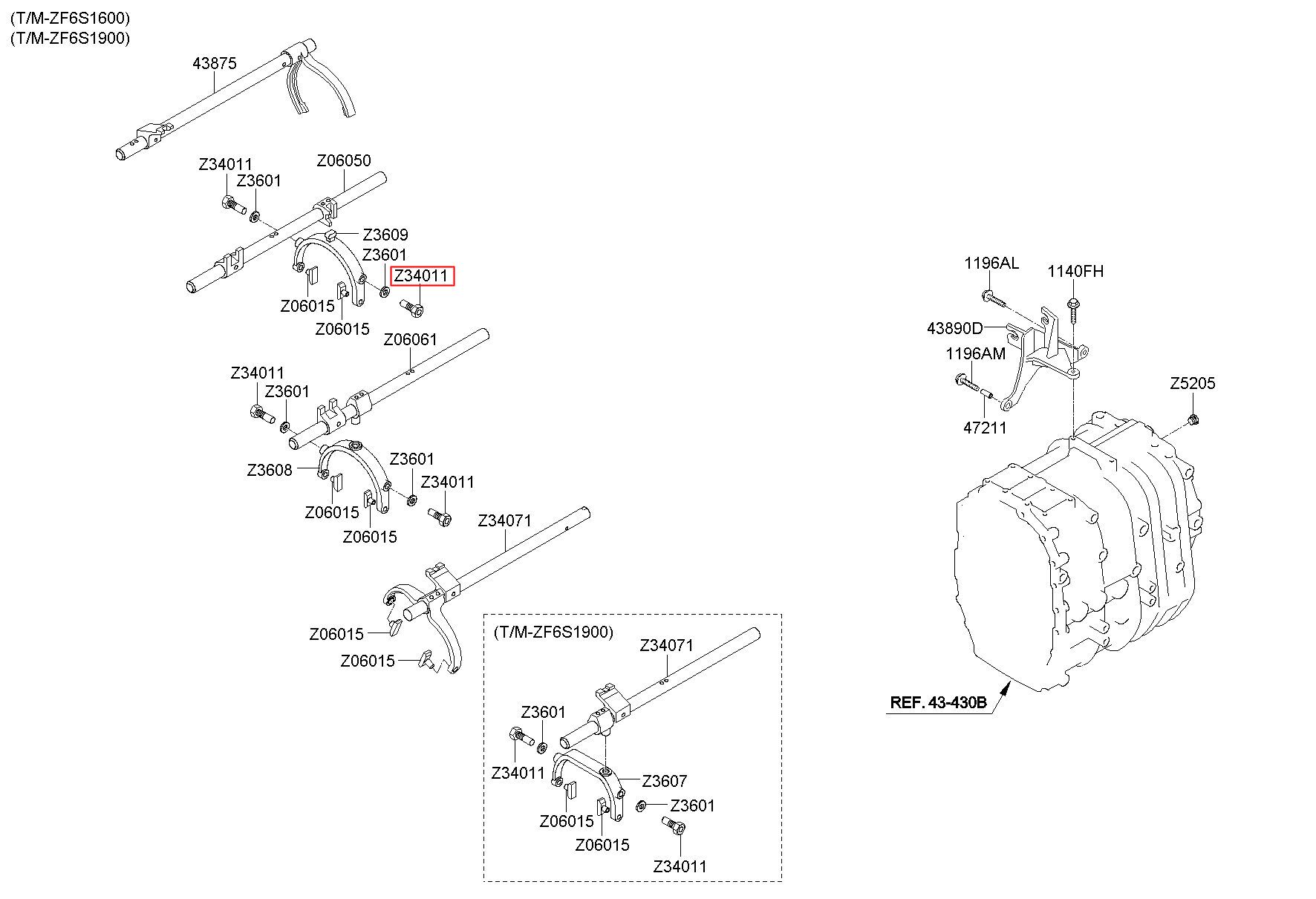 (T/M-ZF6S1600)
(T/M-ZF6S1900)

43875

Z34011
Z3601
Z06050
Z3609
Z3601
Z34011
Z06015
Z06015

Z06061
Z34011
Z3601
Z3608
Z3601
Z34011
Z06015
Z06015

Z34071
Z06015
Z06015

(T/M-ZF6S1900)
Z34071
Z3601
Z34011
Z3607
Z3601
Z06015
Z06015
Z34011

1196AL
1140FH
43890D
1196AM
47211
Z5205

REF. 43-430B