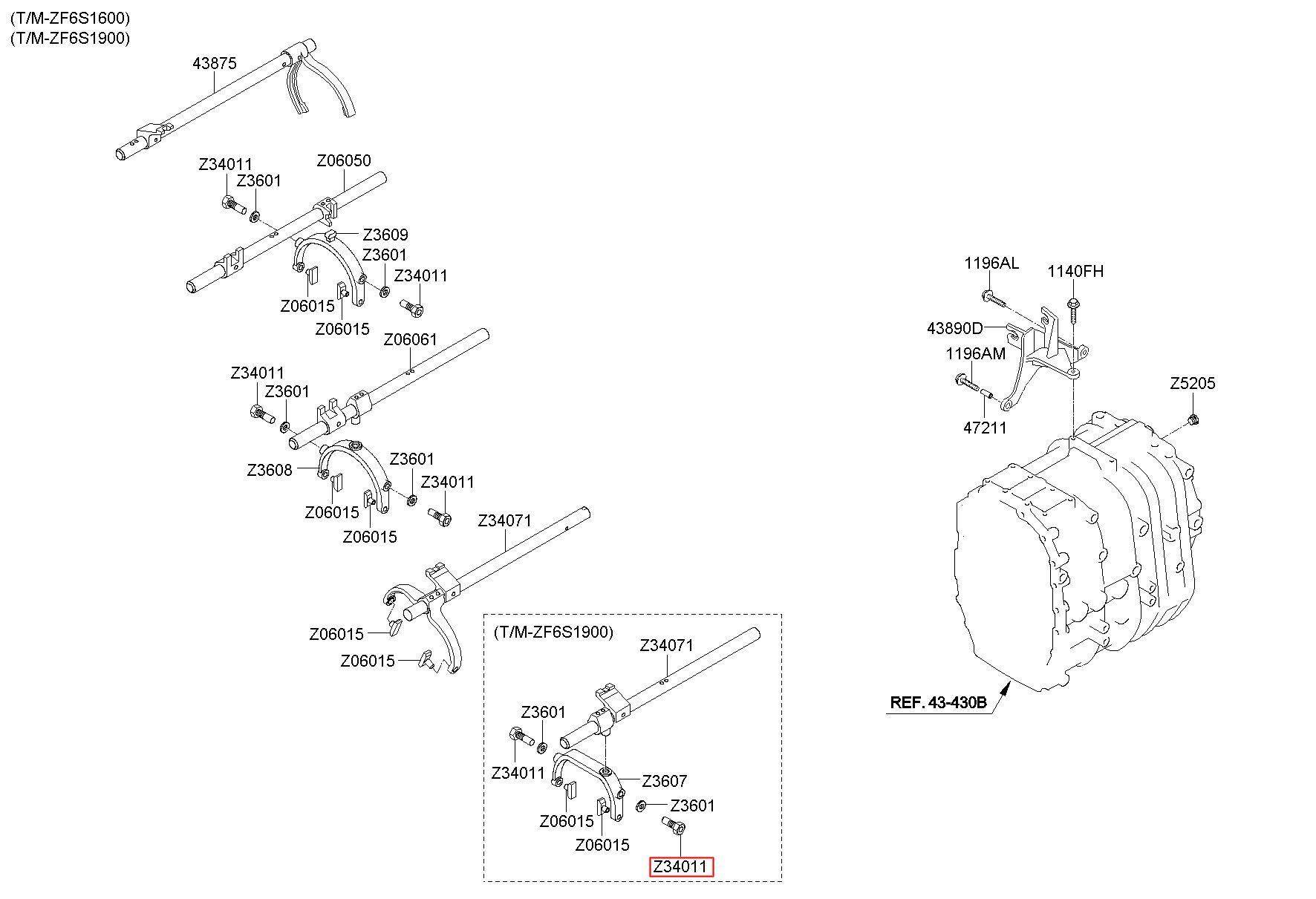 (T/M-ZF6S1600)
(T/M-ZF6S1900)

43875

Z34011
Z3601
Z06050
Z3609
Z3601
Z34011
Z06015
Z06015

Z06061
Z34011
Z3601
Z3608
Z3601
Z34011
Z06015
Z06015

Z34071
Z06015
Z06015

(T/M-ZF6S1900)
Z34071
Z3601
Z34011
Z3607
Z3601
Z06015
Z06015
Z34011

1196AL
1140FH
43890D
1196AM
47211
Z5205

REF. 43-430B