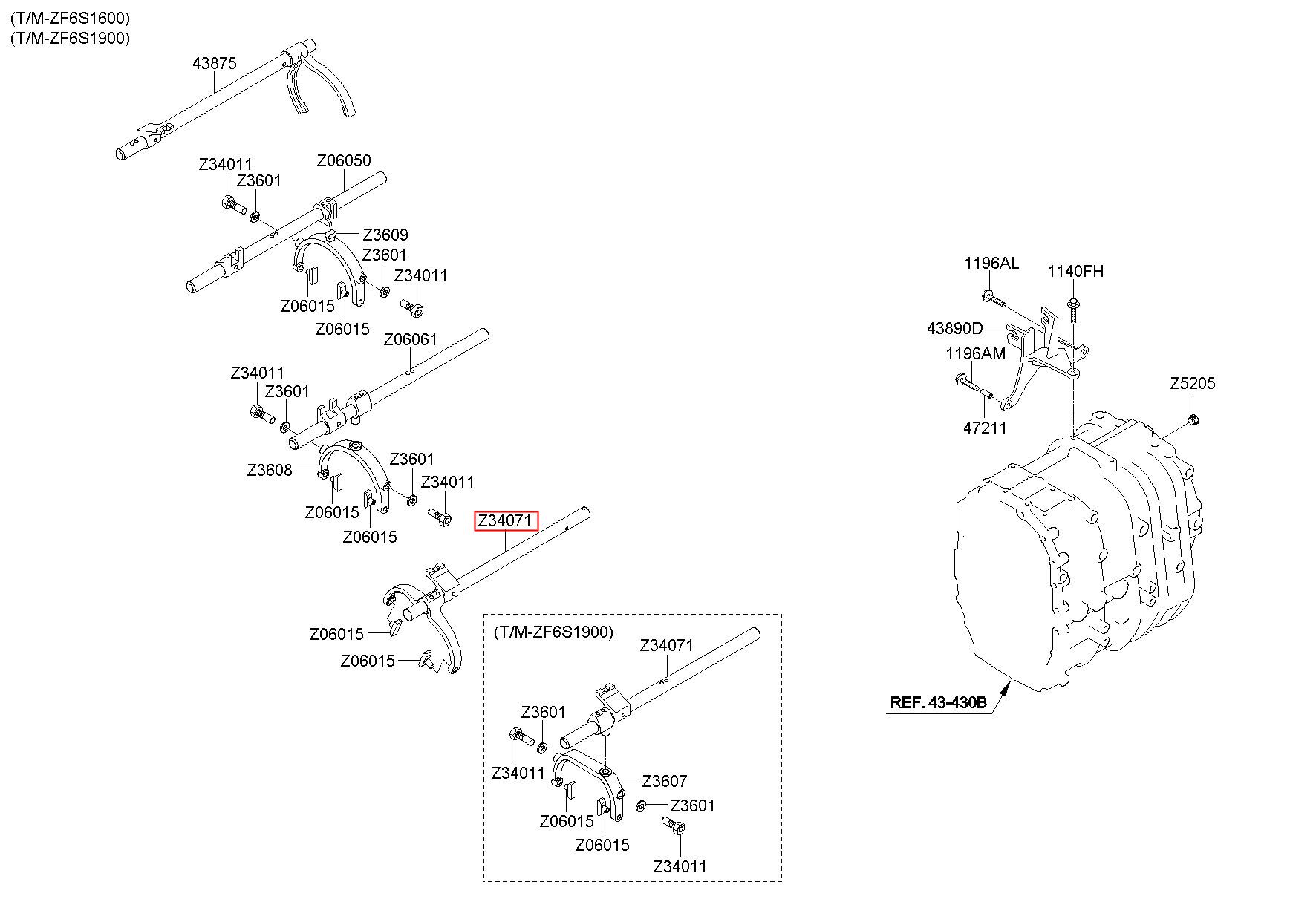 (T/M-ZF6S1600)
(T/M-ZF6S1900)

43875

Z34011
Z3601
Z06050
Z3609
Z3601
Z34011
Z06015
Z06015

Z06061
Z34011
Z3601
Z3608
Z3601
Z34011
Z06015
Z06015

Z34071
Z06015
Z06015

(T/M-ZF6S1900)
Z34071
Z3601
Z34011
Z3607
Z3601
Z06015
Z06015
Z34011

1196AL
1140FH
43890D
1196AM
47211
Z5205

REF. 43-430B