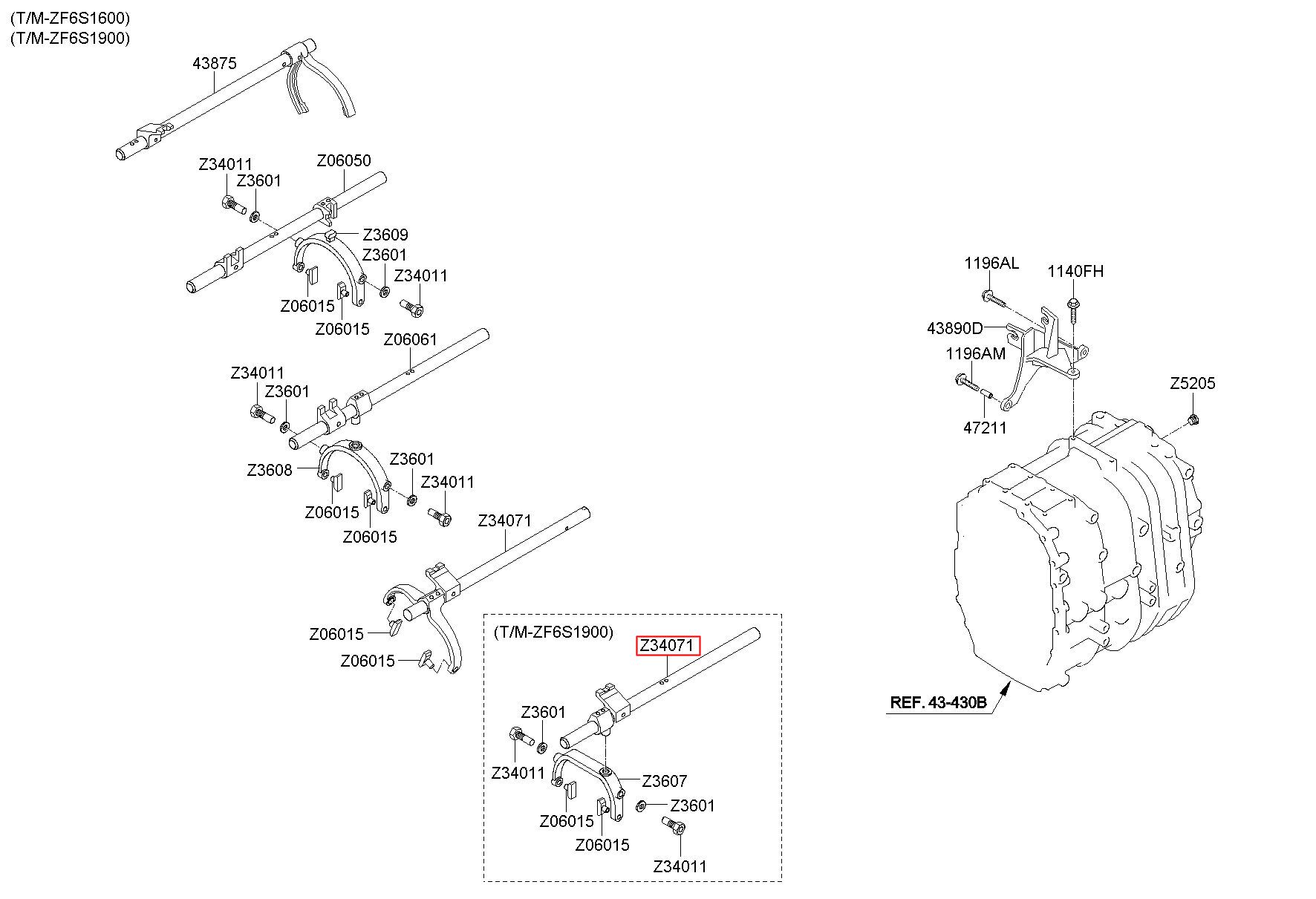 (T/M-ZF6S1600)
(T/M-ZF6S1900)

43875

Z34011
Z3601
Z06050
Z3609
Z3601
Z34011
Z06015
Z06015

Z06061
Z34011
Z3601
Z3608
Z3601
Z34011
Z06015
Z06015

Z34071
Z06015
Z06015

(T/M-ZF6S1900)
Z34071
Z3601
Z34011
Z3607
Z3601
Z06015
Z06015
Z34011

1196AL
1140FH
43890D
1196AM
47211
Z5205
REF. 43-430B