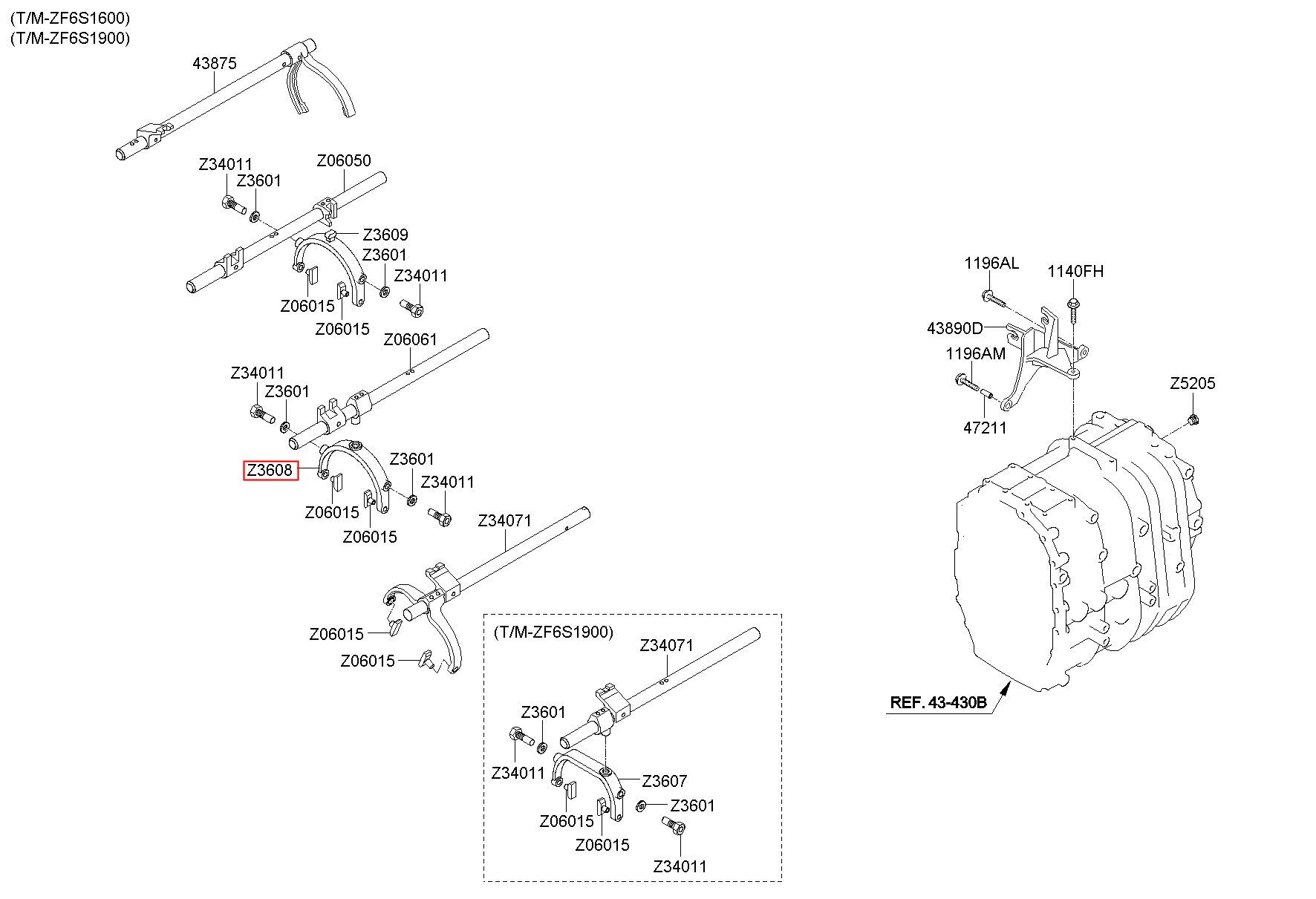 (T/M-ZF6S1600)
(T/M-ZF6S1900)

43875

Z34011
Z3601
Z06050
Z3609
Z3601
Z34011
Z06015
Z06015

Z06061
Z34011
Z3601
Z3608
Z3601
Z34011
Z06015
Z06015

Z34071
Z06015
Z06015

(T/M-ZF6S1900)
Z34071
Z3601
Z34011
Z3607
Z3601
Z06015
Z06015
Z34011

1196AL
1140FH
43890D
1196AM
47211
Z5205

REF. 43-430B