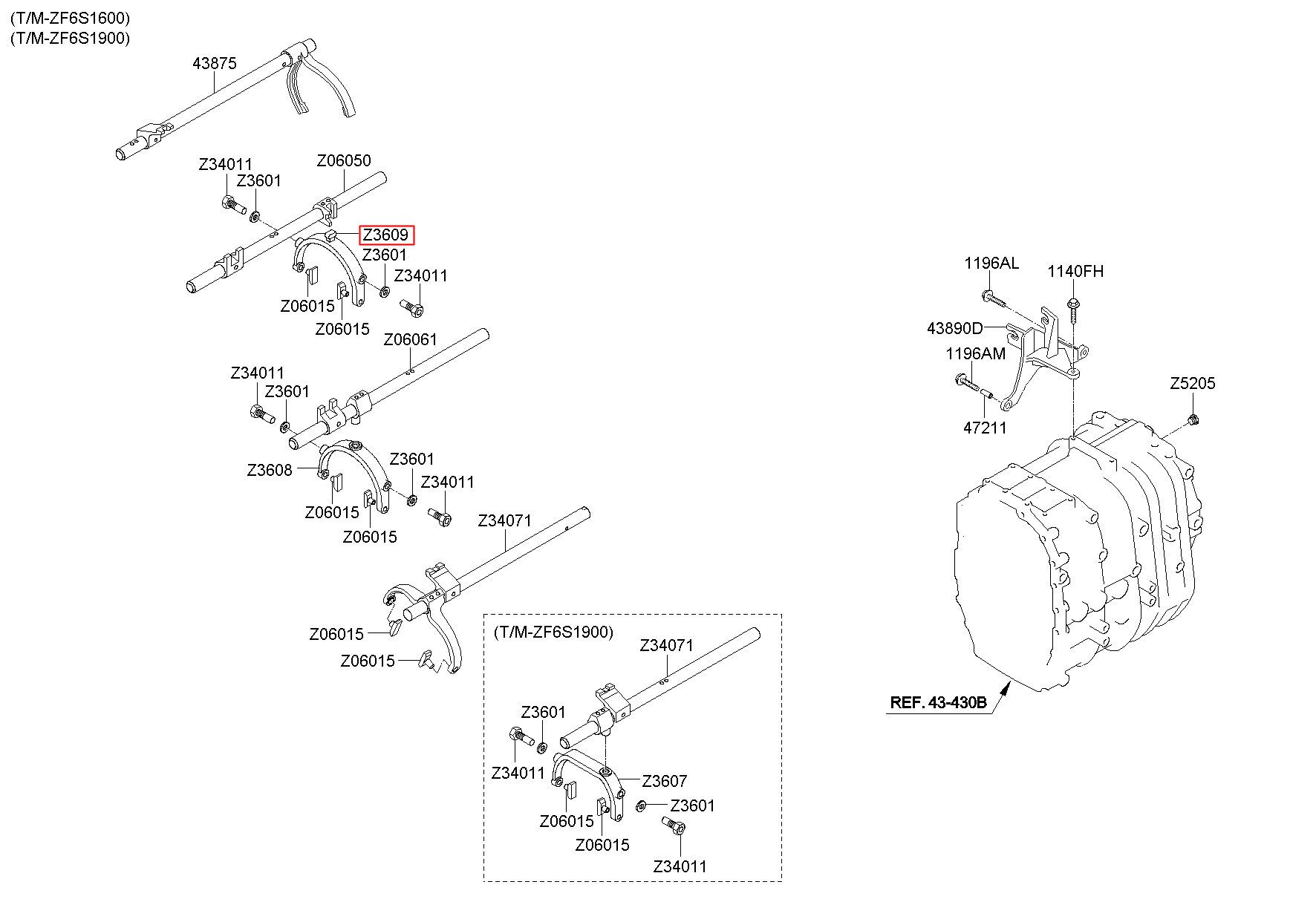 (T/M-ZF6S1600)
(T/M-ZF6S1900)

43875

Z34011
Z3601
Z06050
Z3609
Z3601
Z34011
Z06015
Z06015

Z06061
Z34011
Z3601
Z3608
Z3601
Z34011
Z06015
Z06015

Z34071
Z06015
Z06015

(T/M-ZF6S1900)
Z34071
Z3601
Z34011
Z3607
Z3601
Z06015
Z06015
Z34011

1196AL
1140FH
43890D
1196AM
47211
Z5205

REF. 43-430B