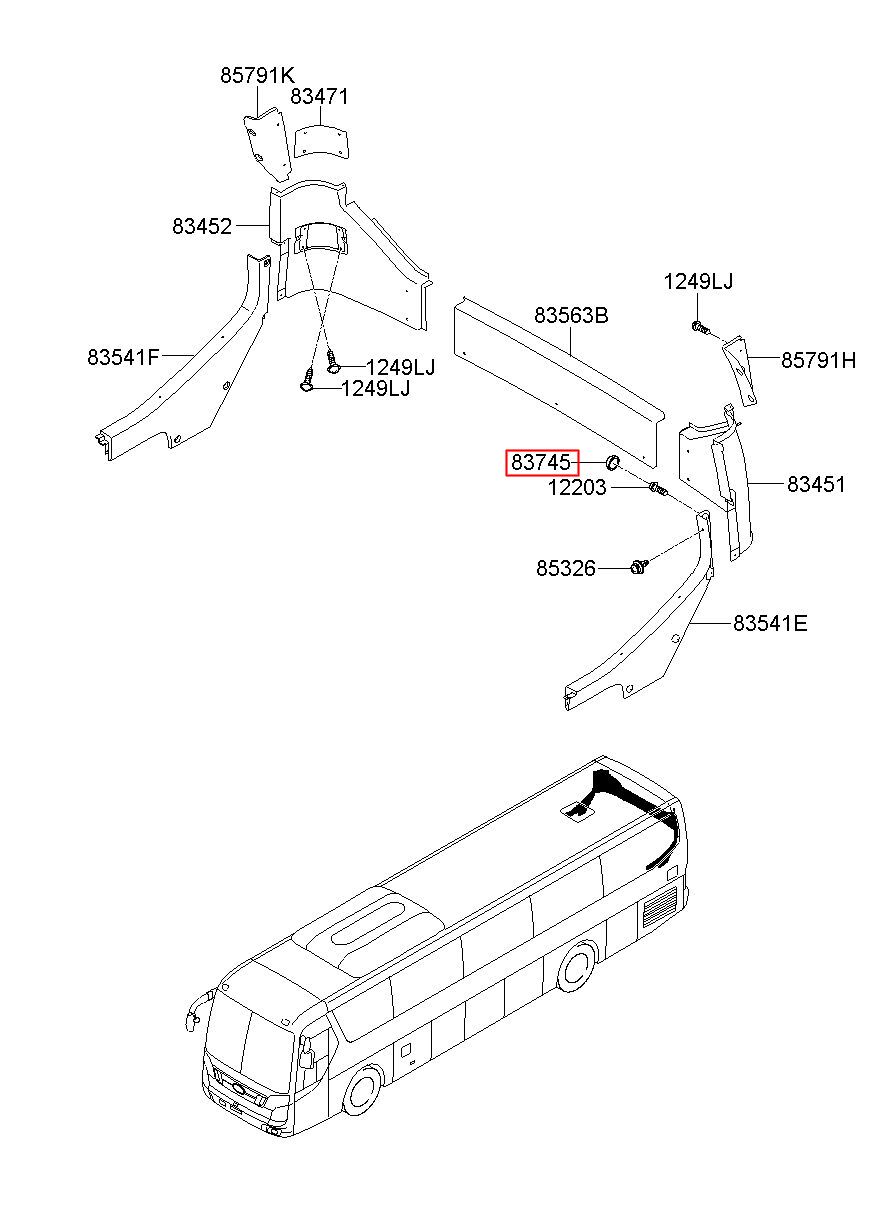 85791K
83471
83452
83541F
1249LJ
1249LJ
83563B
1249LJ
85791H
83745
12203
83451
85326
83541E