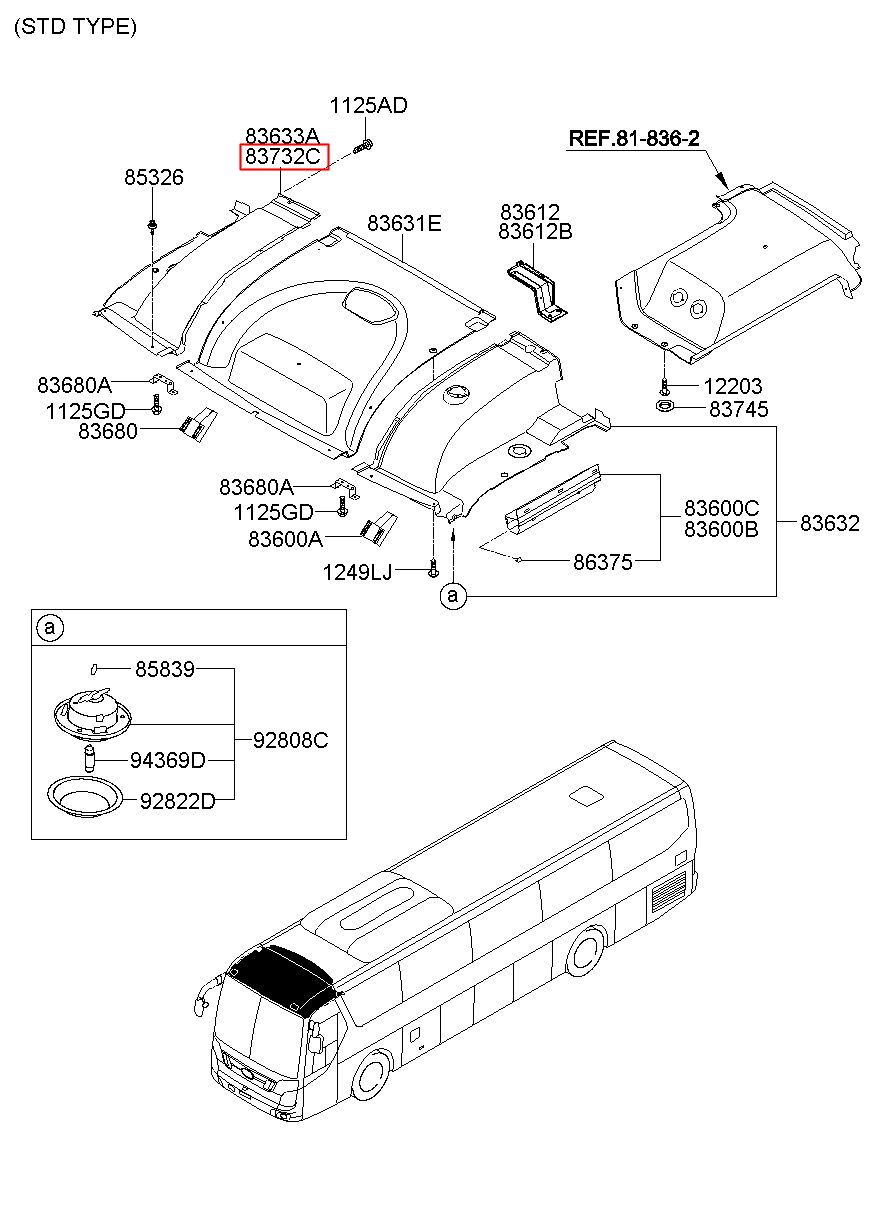 (STD TYPE)

1125AD
83633A
83732C
REF.81-836-2
85326
83631E
83612
83612B
83680A
1125GD
83680
12203
83745
83680A
1125GD
83600A
1249LJ
83600C
83600B
83632
86375
a
a
85839
92808C
94369D
92822D