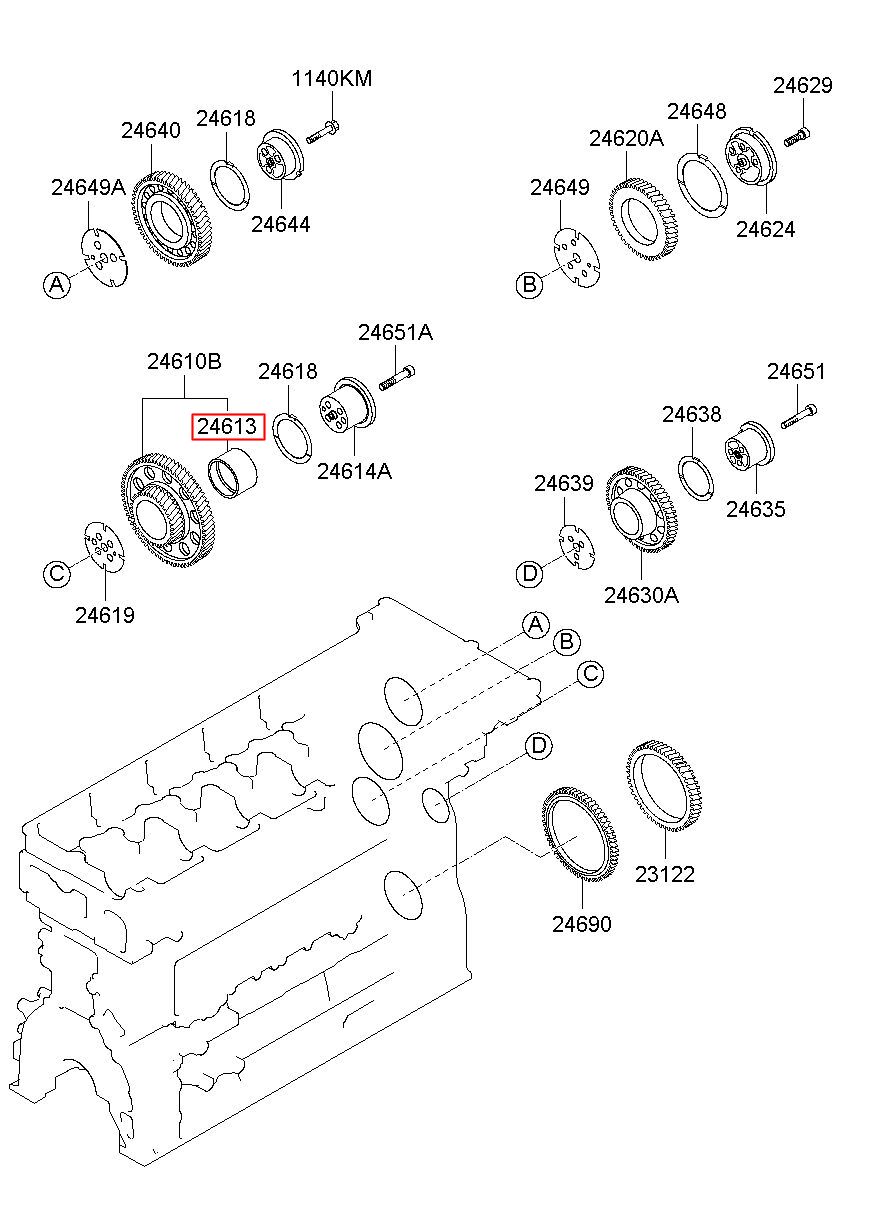 1140KM
24640
24618
24649A
24644
A

24629
24648
24620A
24649
24624
B

24651A
24610B
24618
24613
24614A
C
24619

24651
24638
24639
24635
D
24630A

A
B
C
D
23122
24690