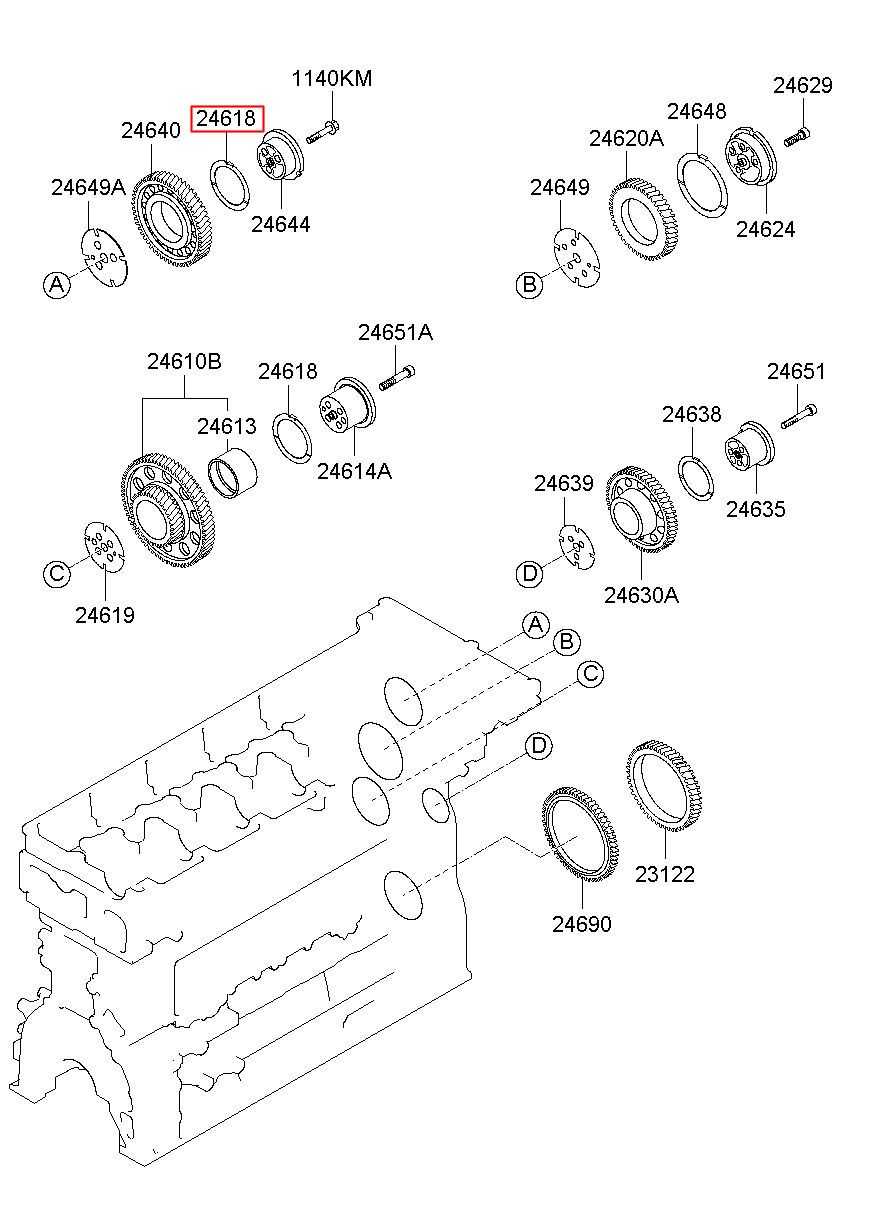 1140KM
24618
24640
24649A
24644
A

24629
24648
24620A
24649
24624
B

24651A
24610B
24618
24613
24614A
C
24619

24651
24638
24639
24635
D
24630A

A
B
C
D
23122
24690