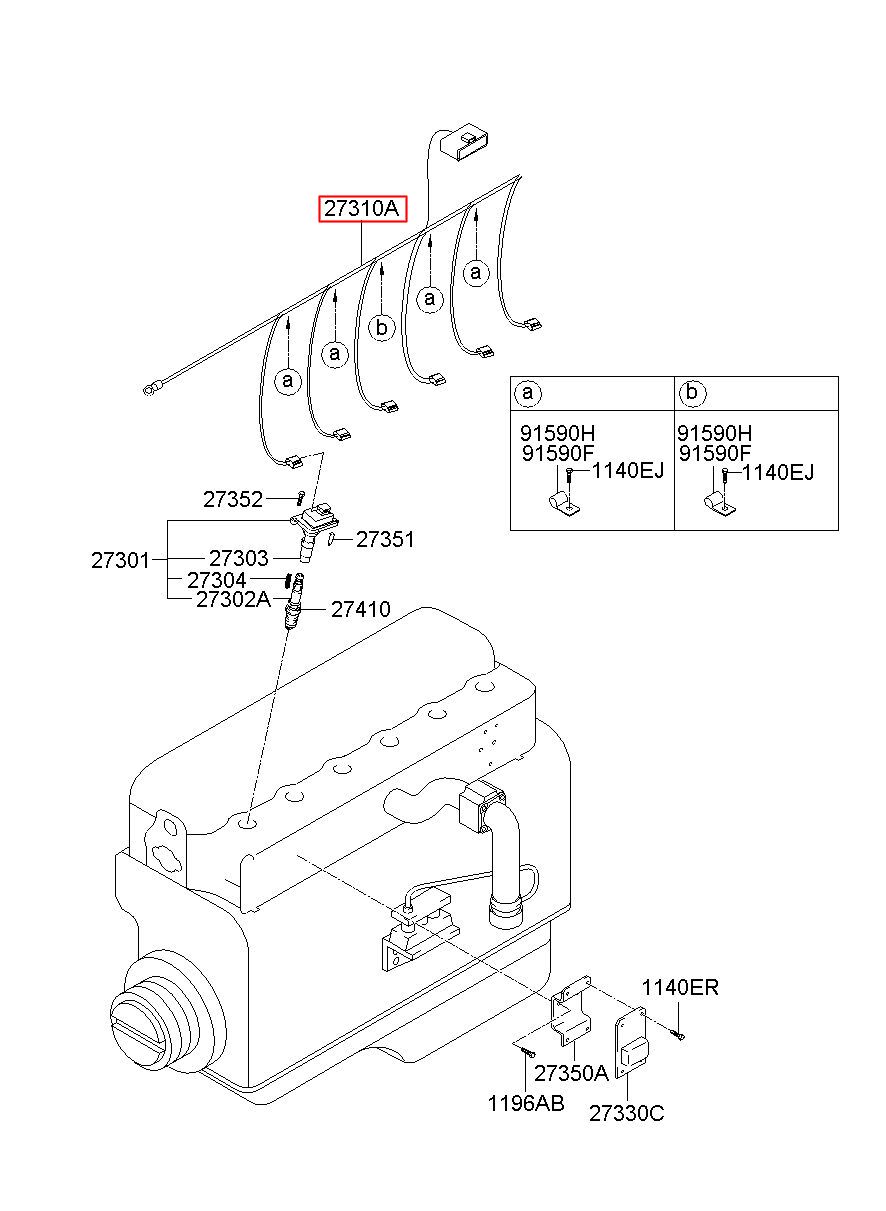 27310A

a
a
b
a
a

| a | b |
|---|---|
| 91590H 91590F 1140EJ | 91590H 91590F 1140EJ |

27352
27351
27301
27303
27304
27302A
27410

1140ER
27350A
1196AB
27330C