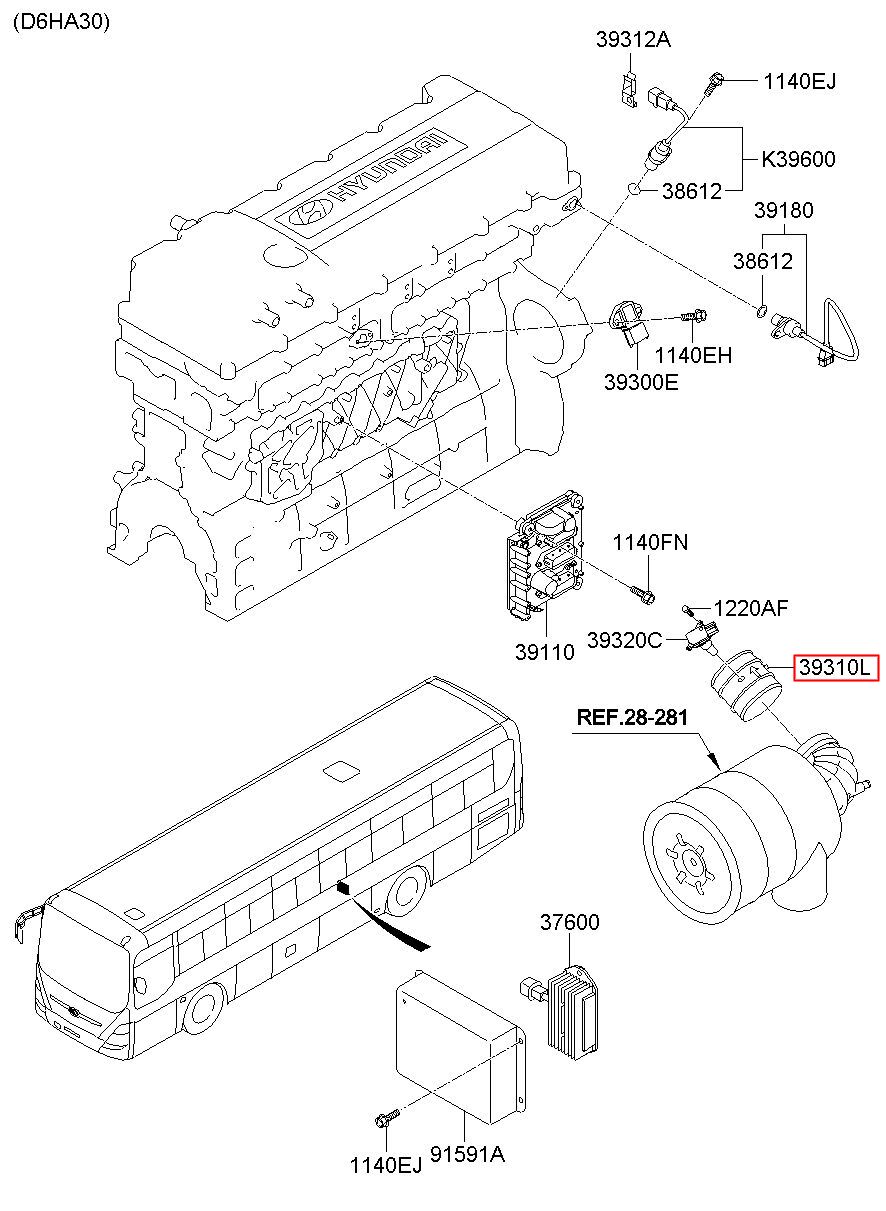 (D6HA30)

39312A
1140EJ
K39600
38612
39180
38612
HYUNDAI
1140EH
39300E
1140FN
1220AF
39320C
39110
39310L
REF.28-281
37600
1140EJ
91591A