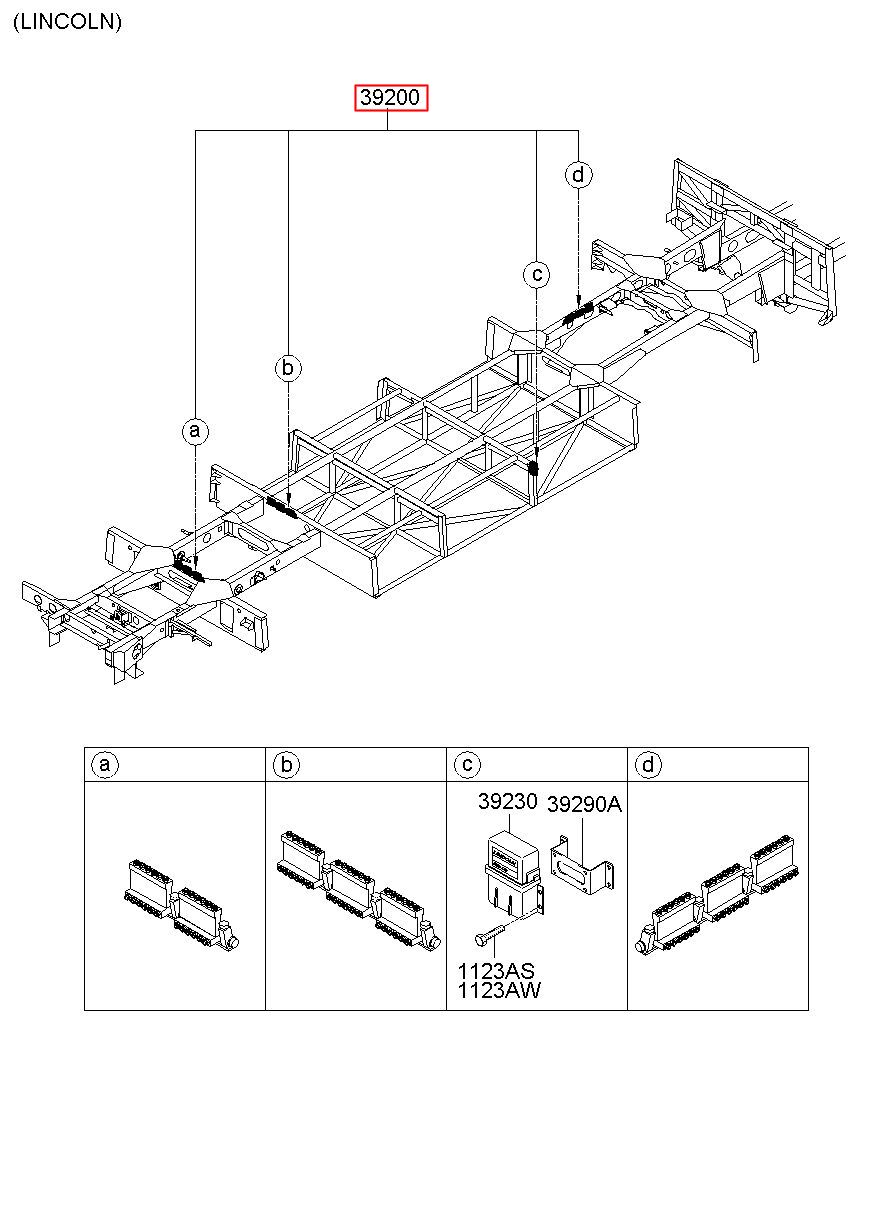 (LINCOLN)

39200

d

c

b

a

| a | b | c | d |
|---|---|---|---|
| | | 39230 39290A 1123AS 1123AW | |