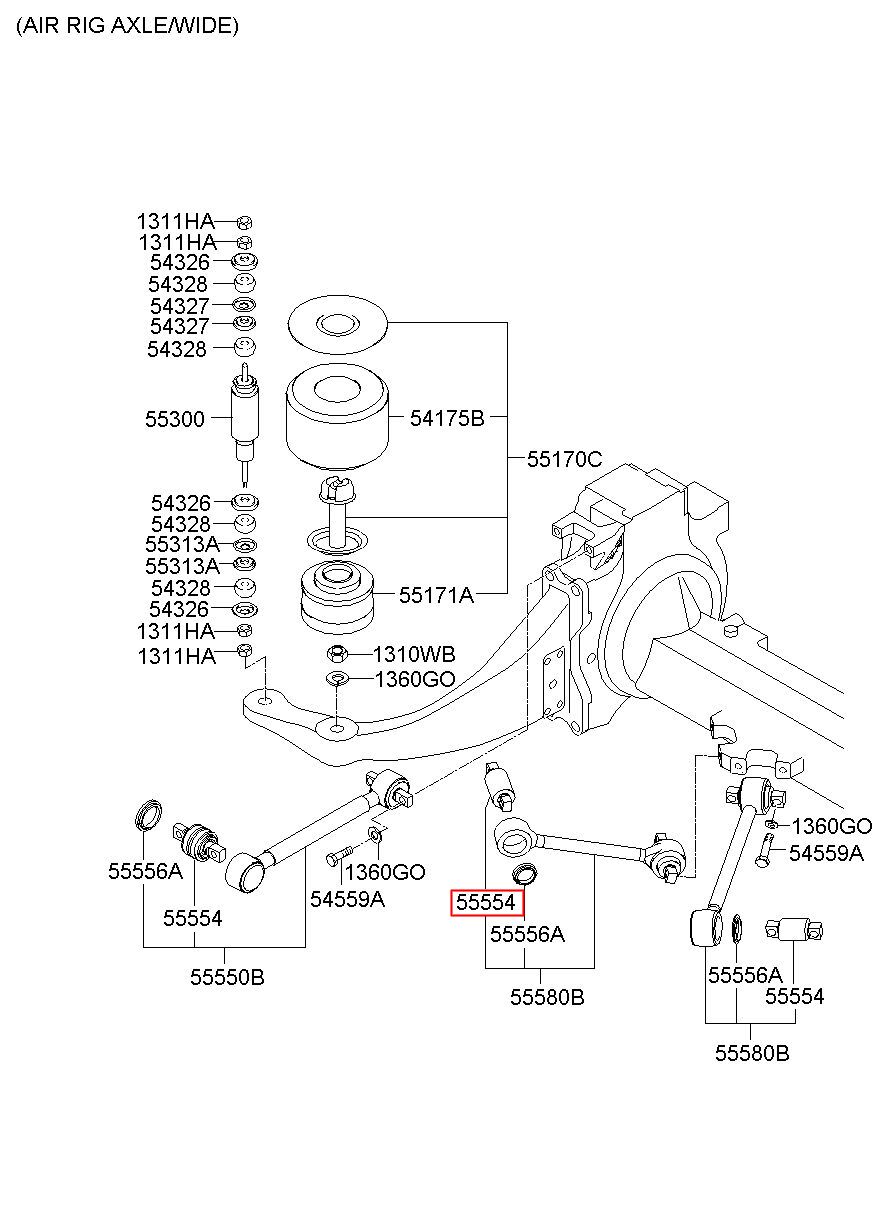 (AIR RIG AXLE/WIDE)

1311HA
1311HA
54326
54328
54327
54327
54328
55300
54326
54328
55313A
55313A
54328
54326
1311HA
1311HA

54175B
55170C
55171A
1310WB
1360GO

55556A
55554
55550B
1360GO
54559A

55554
55556A
55580B

1360GO
54559A
55556A
55554
55580B