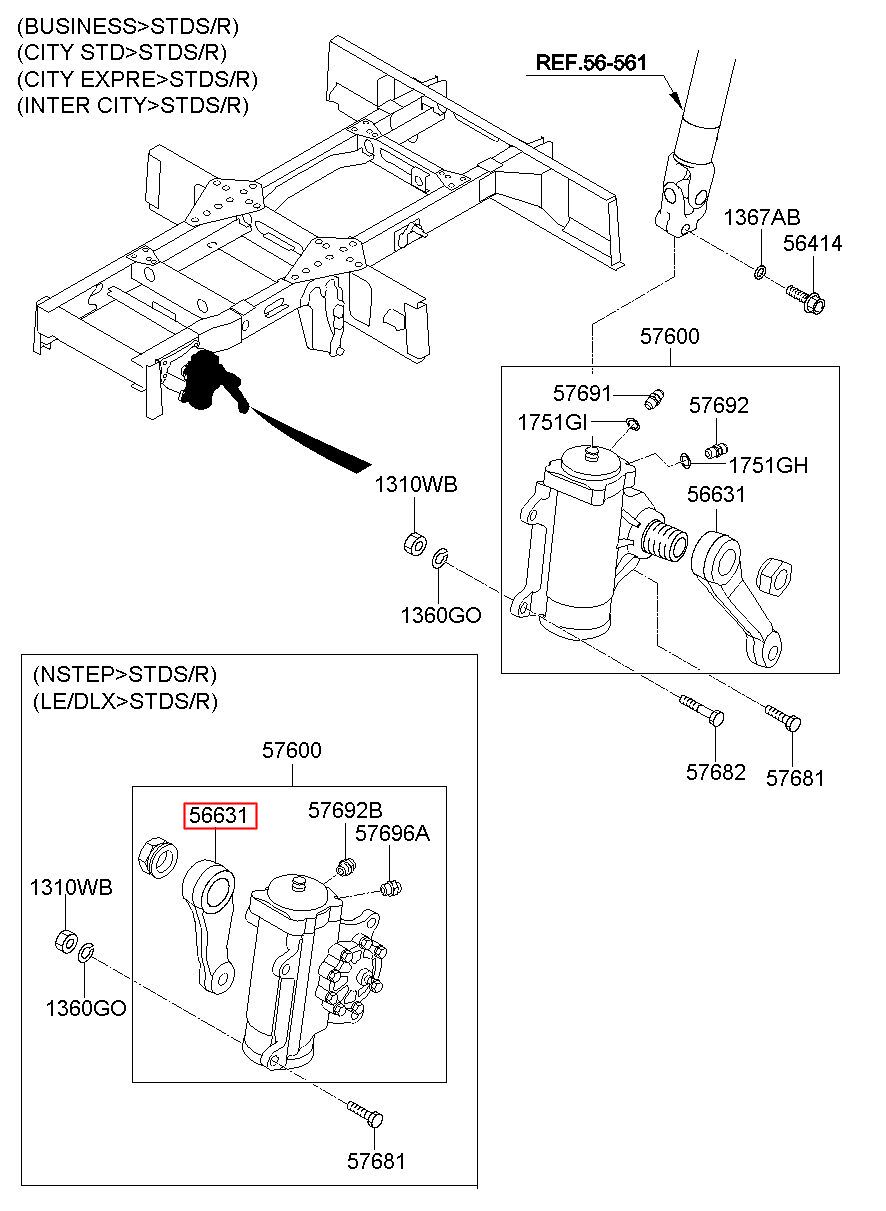 (BUSINESS>STDS/R)
(CITY STD>STDS/R)
(CITY EXPRE>STDS/R)
(INTER CITY>STDS/R)

REF.56-561

1367AB
56414

57600
57691
1751GI
57692
1751GH
56631

1310WB
1360GO

57682
57681

(NSTEP>STDS/R)
(LE/DLX>STDS/R)

57600
56631
57692B
57696A
1310WB
1360GO
57681