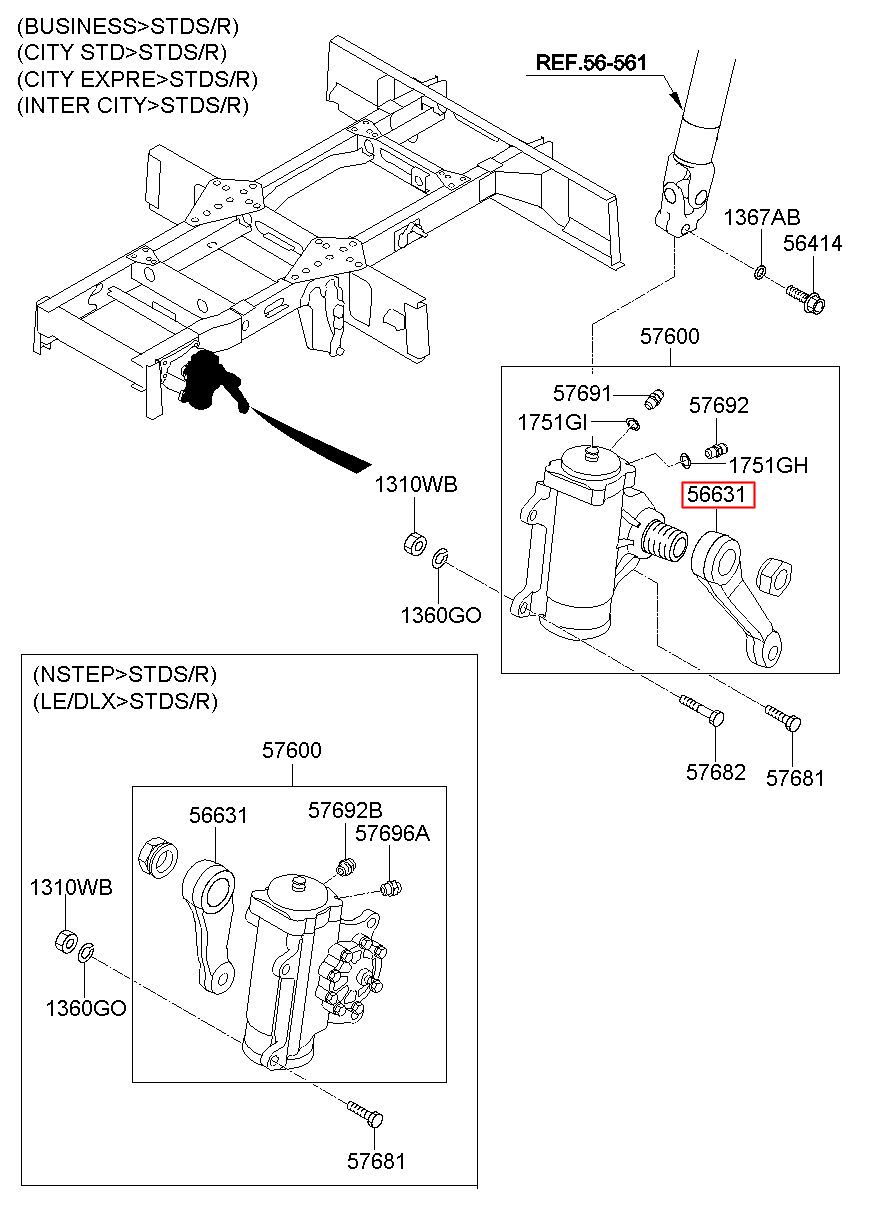 (BUSINESS>STDS/R)
(CITY STD>STDS/R)
(CITY EXPRE>STDS/R)
(INTER CITY>STDS/R)

REF.56-561

1367AB
56414

57600

57691
57692
1751GI
1751GH
56631

1310WB

1360GO

57682
57681

(NSTEP>STDS/R)
(LE/DLX>STDS/R)

57600

56631
57692B
57696A

1310WB

1360GO

57681