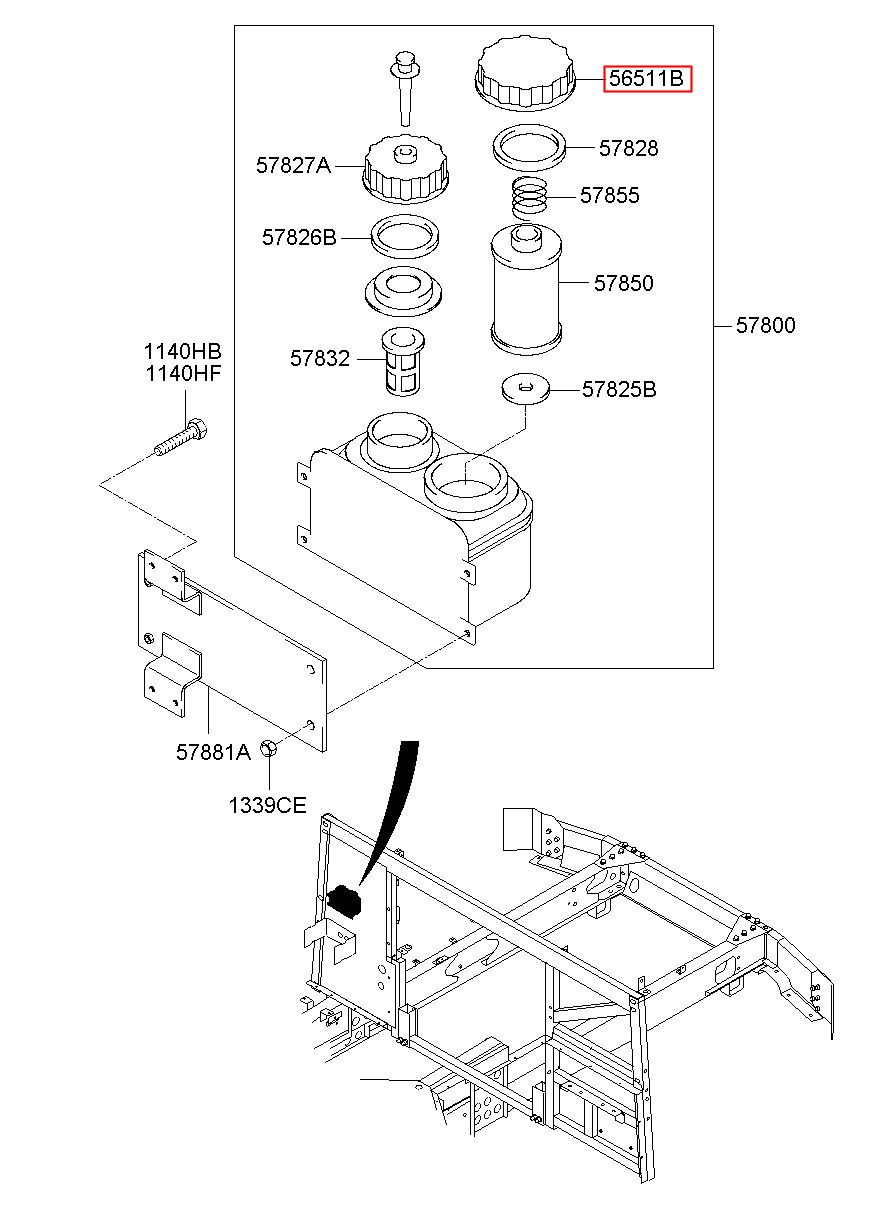 56511B
57828
57827A
57855
57826B
57850
57800
1140HB
1140HF
57832
57825B
57881A
1339CE