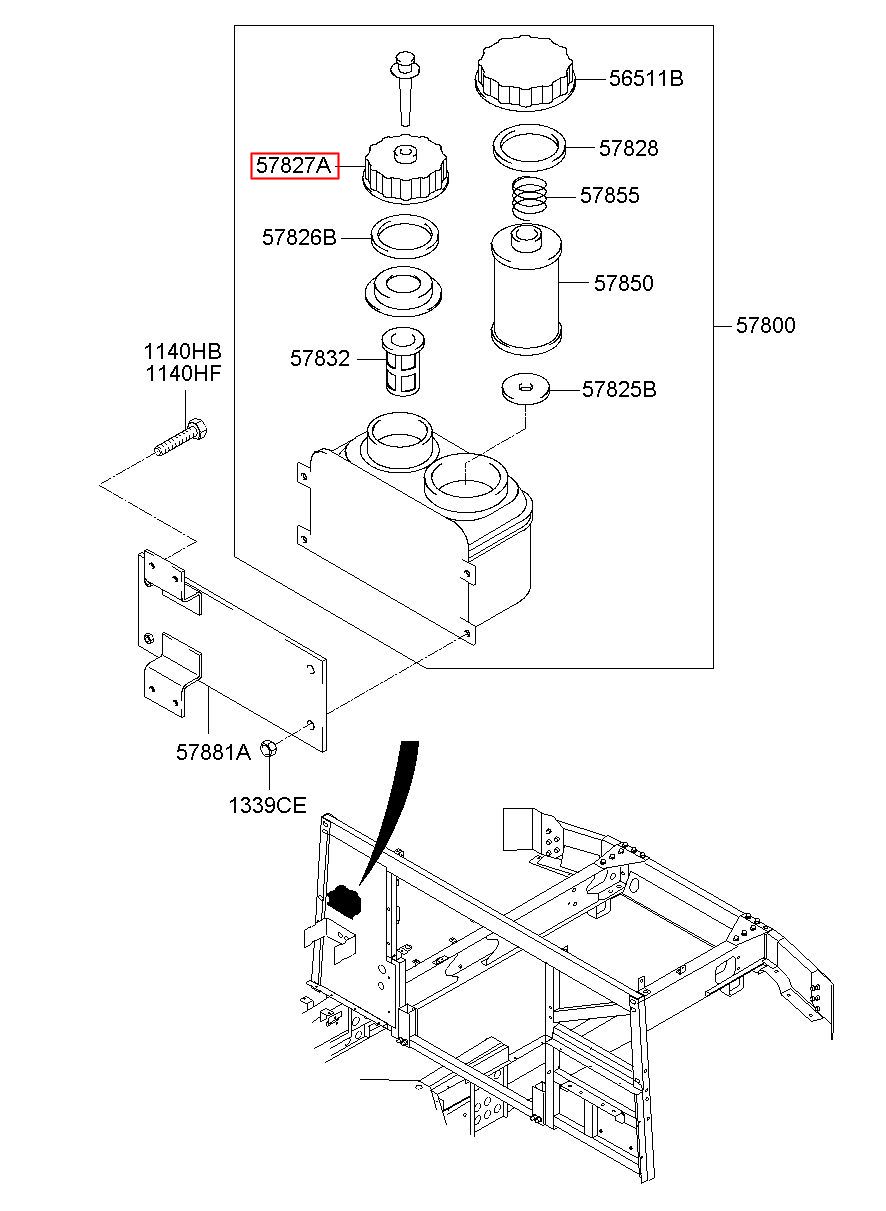 56511B
57827A
57828
57855
57826B
57850
57800
1140HB
1140HF
57832
57825B
57881A
1339CE