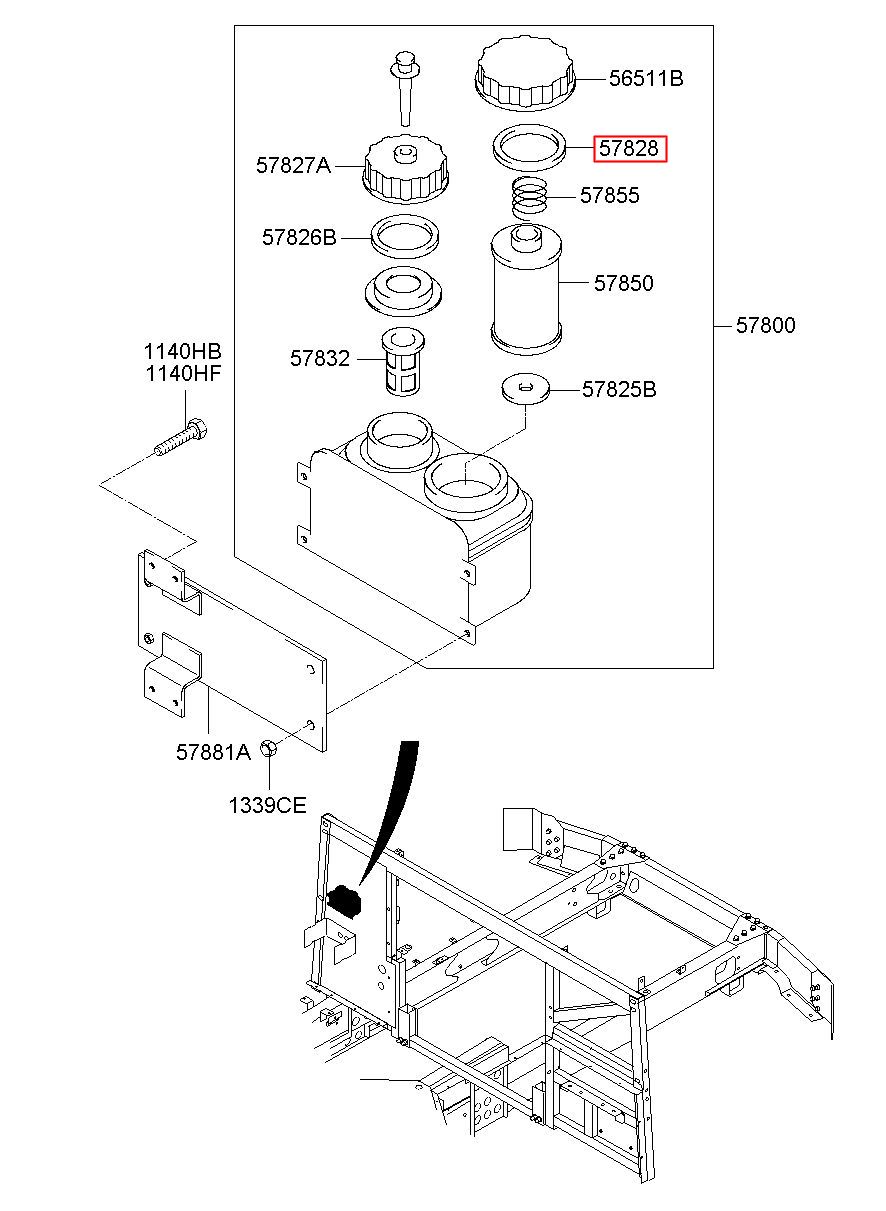 56511B
57828
57827A
57855
57826B
57850
57800
1140HB
1140HF
57832
57825B
57881A
1339CE