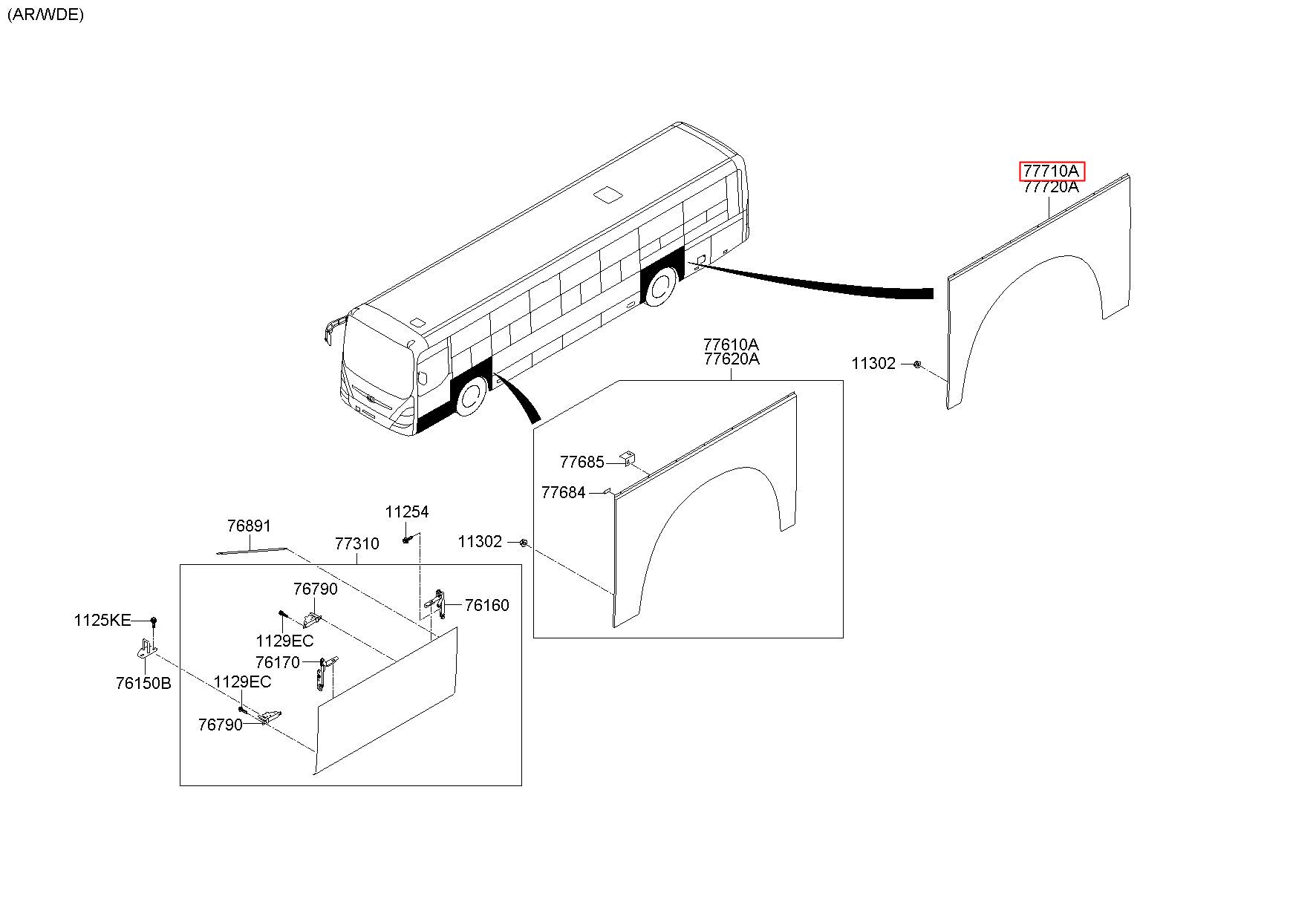 (AR/WDE)

77710A
77720A

11302

77610A
77620A

77685

77684

11302

11254

76891

77310

76790

76160

1125KE

1129EC

76170

76150B

1129EC

76790