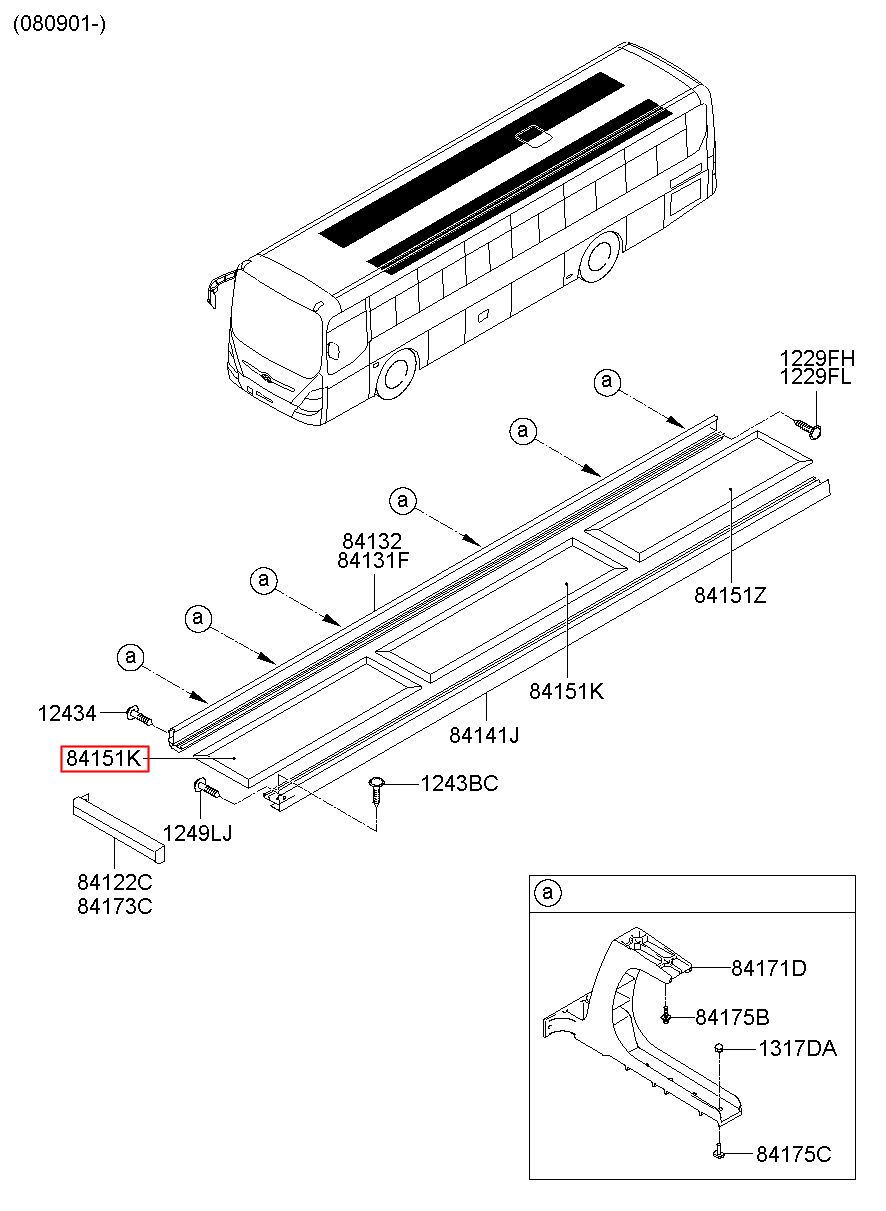 (080901-)

1229FH
1229FL

a

a

a

84132
84131F

a

a

a

84151Z

84151K

12434

84141J

84151K

1243BC

1249LJ

84122C
84173C

a

84171D

84175B

1317DA

84175C