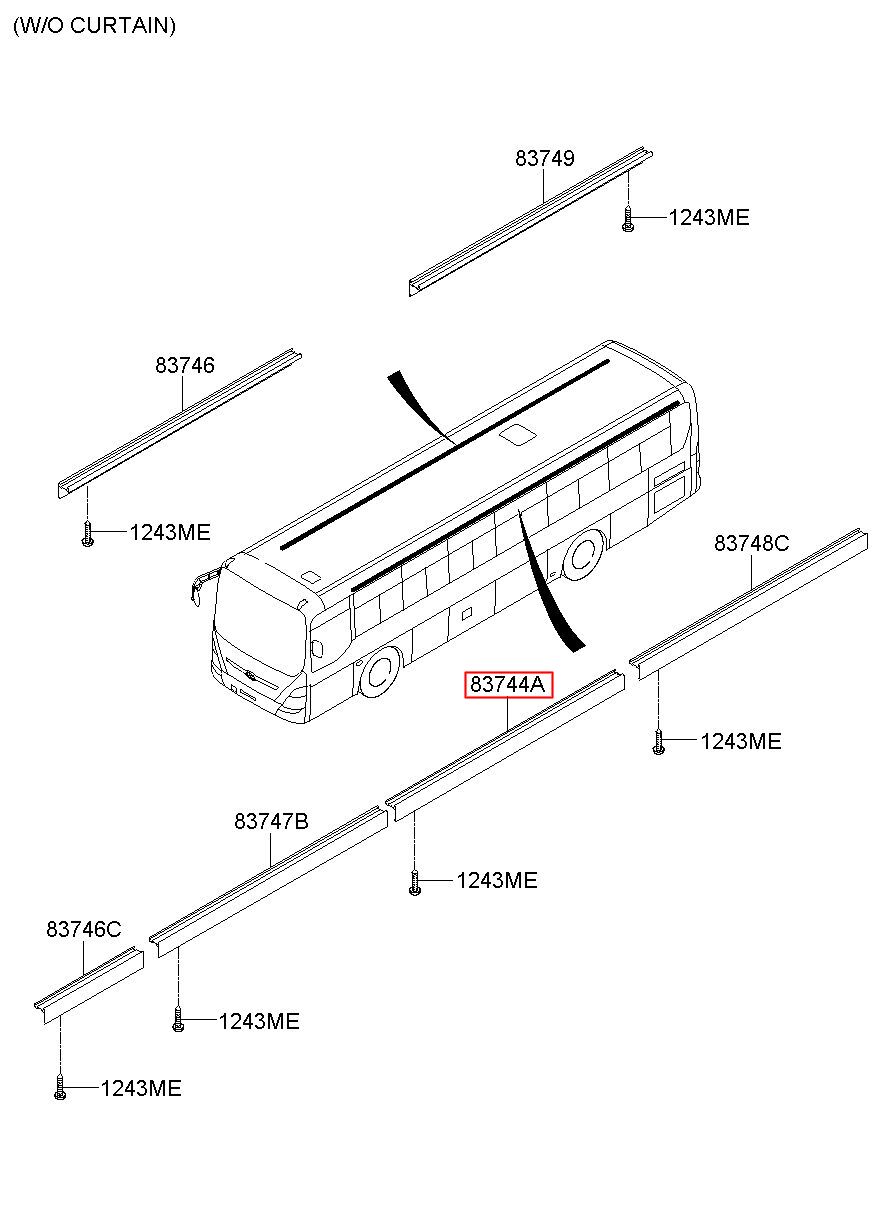 (W/O CURTAIN)

83749
1243ME
83746
1243ME
83748C
83744A
1243ME
83747B
1243ME
83746C
1243ME
1243ME