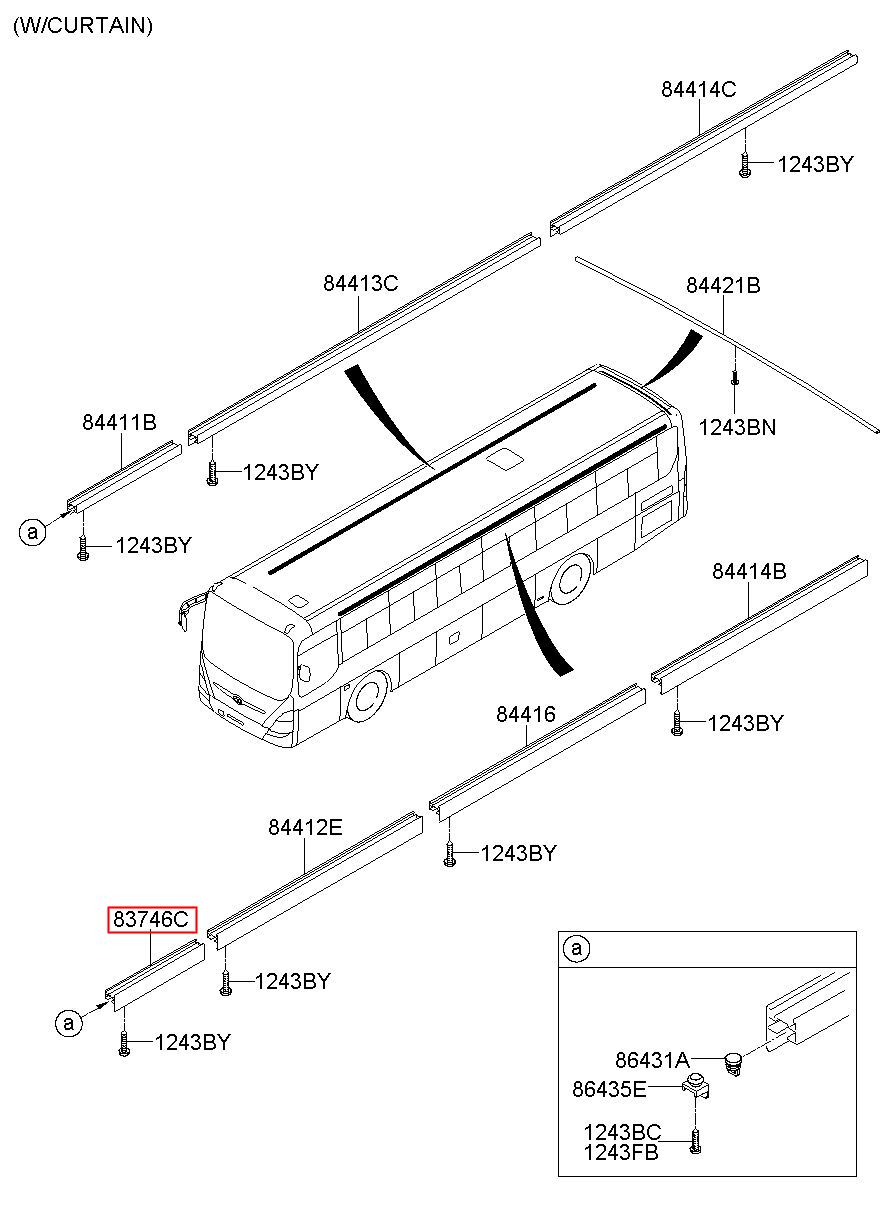 (W/CURTAIN)

84414C
1243BY
84413C
84421B
1243BN
84411B
1243BY
a
1243BY
84414B
1243BY
84416
1243BY
84412E
83746C
1243BY
a
1243BY

a
86431A
86435E
1243BC
1243FB