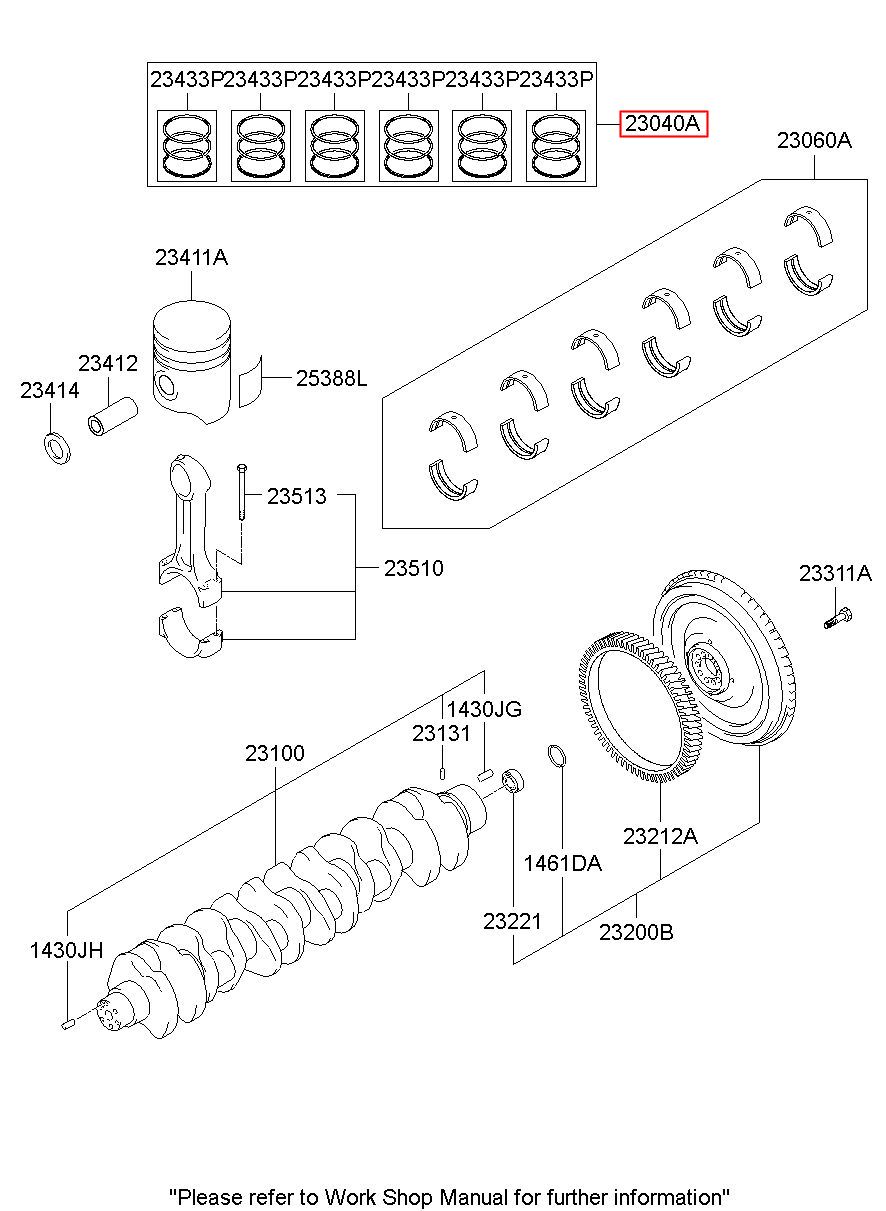 23433P 23433P 23433P 23433P 23433P 23433P
23040A
23060A
23411A
23412
23414
25388L
23513
23510
23311A
1430JG
23131
23100
1461DA
23212A
23221
23200B
1430JH

"Please refer to Work Shop Manual for further information"