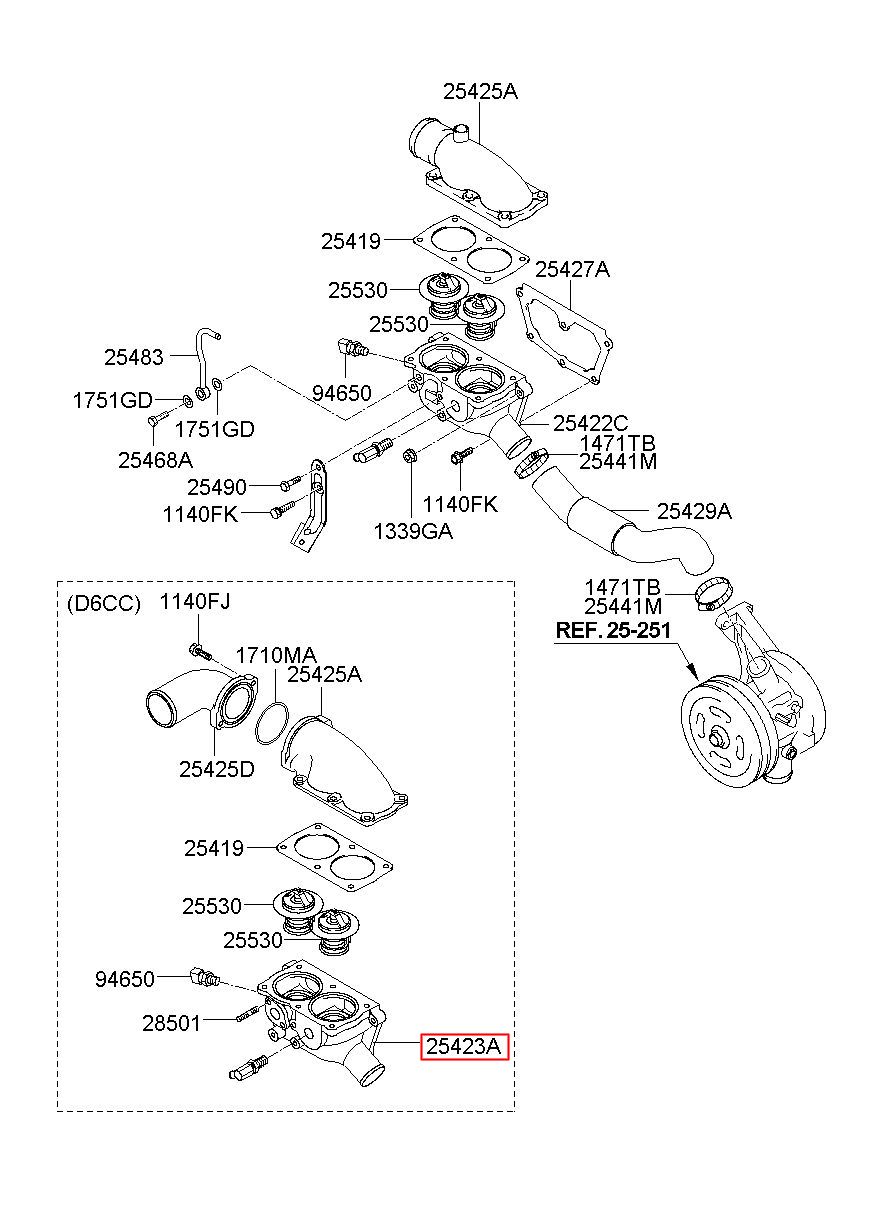 25425A
25419
25427A
25530
25530
25483
94650
1751GD
1751GD
25468A
25422C
1471TB
25441M
25490
1140FK
1140FK
1339GA
25429A
1471TB
25441M
REF. 25-251
(D6CC)
1140FJ
1710MA
25425A
25425D
25419
25530
25530
94650
28501
25423A