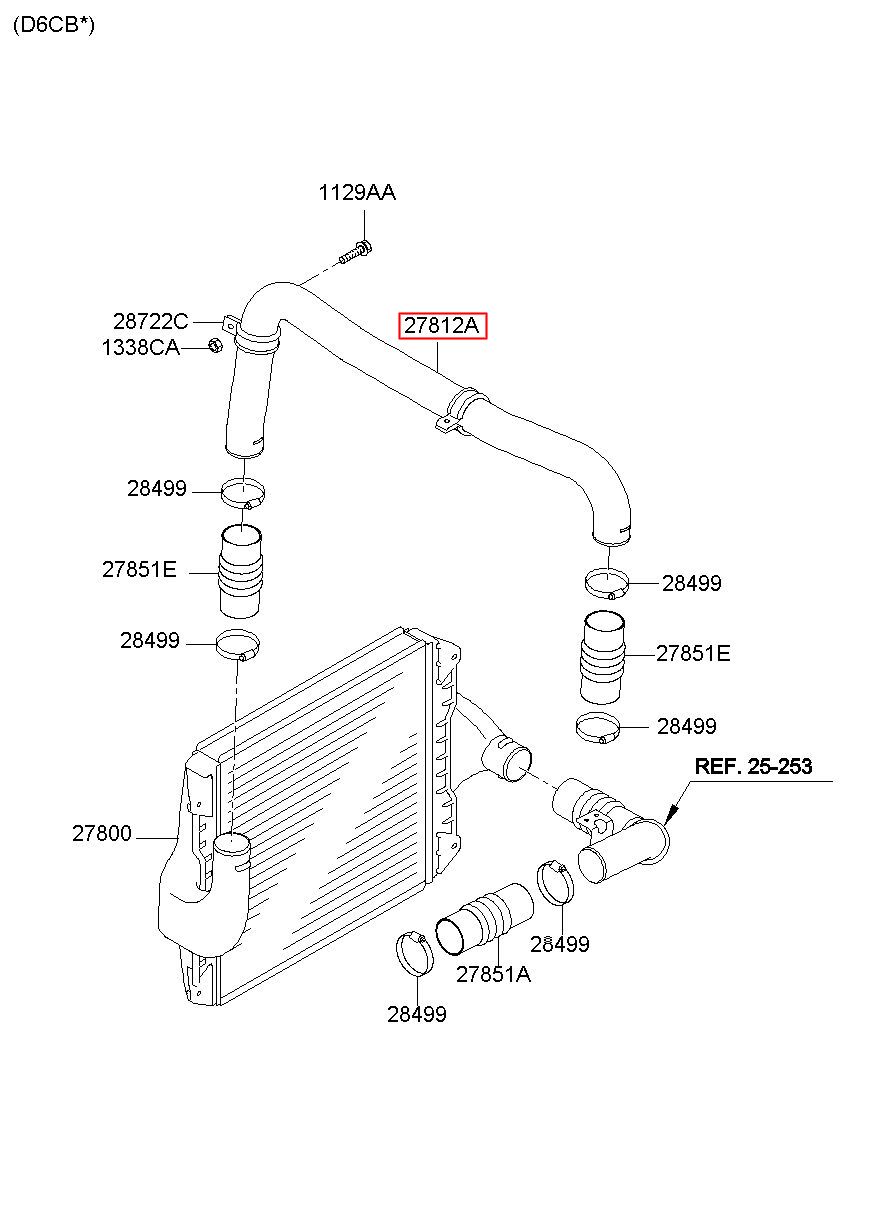 (D6CB*)

1129AA

28722C

1338CA

27812A

28499

27851E

28499

28499

27851E

28499

REF. 25-253

27800

28499

27851A

28499