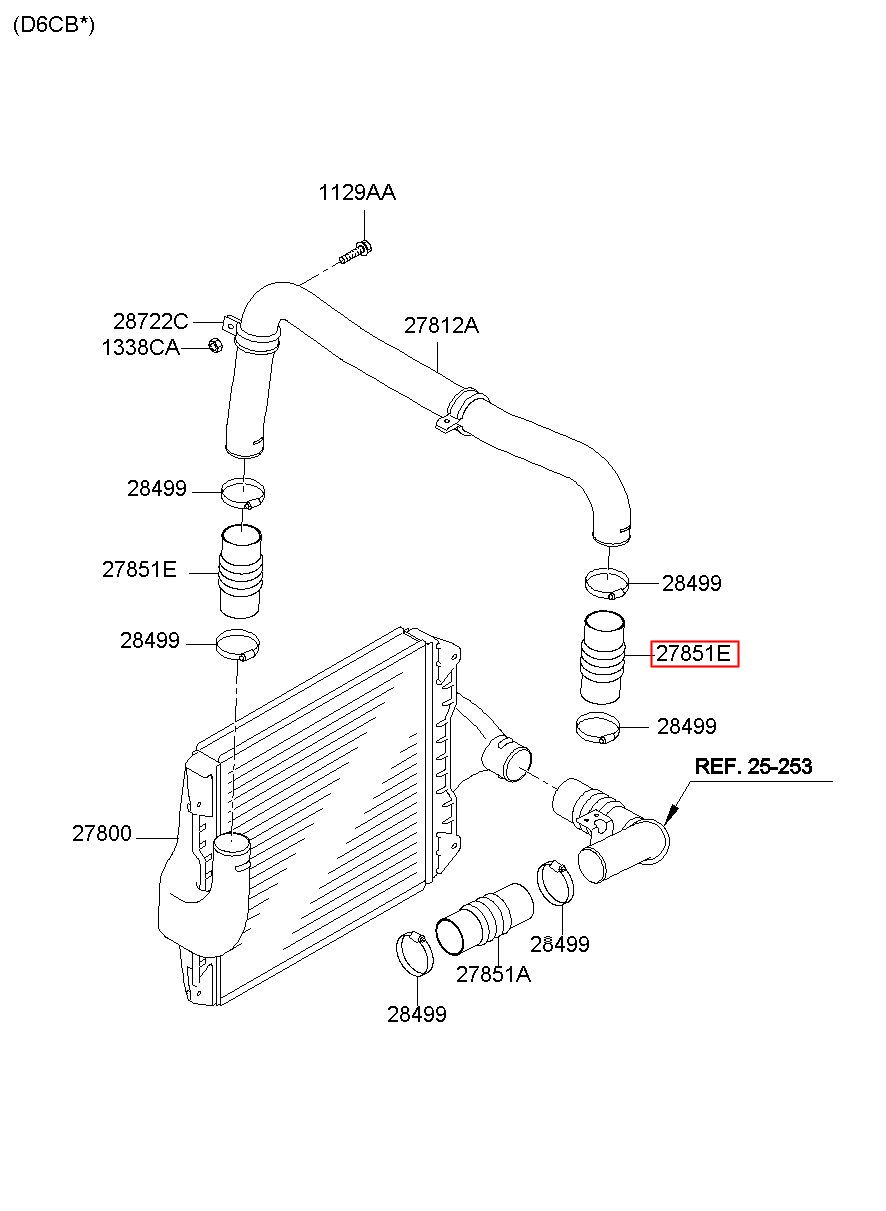 (D6CB*)

1129AA

28722C
1338CA

27812A

28499

27851E

28499

28499

27851E

28499

REF. 25-253

27800

28499

27851A

28499