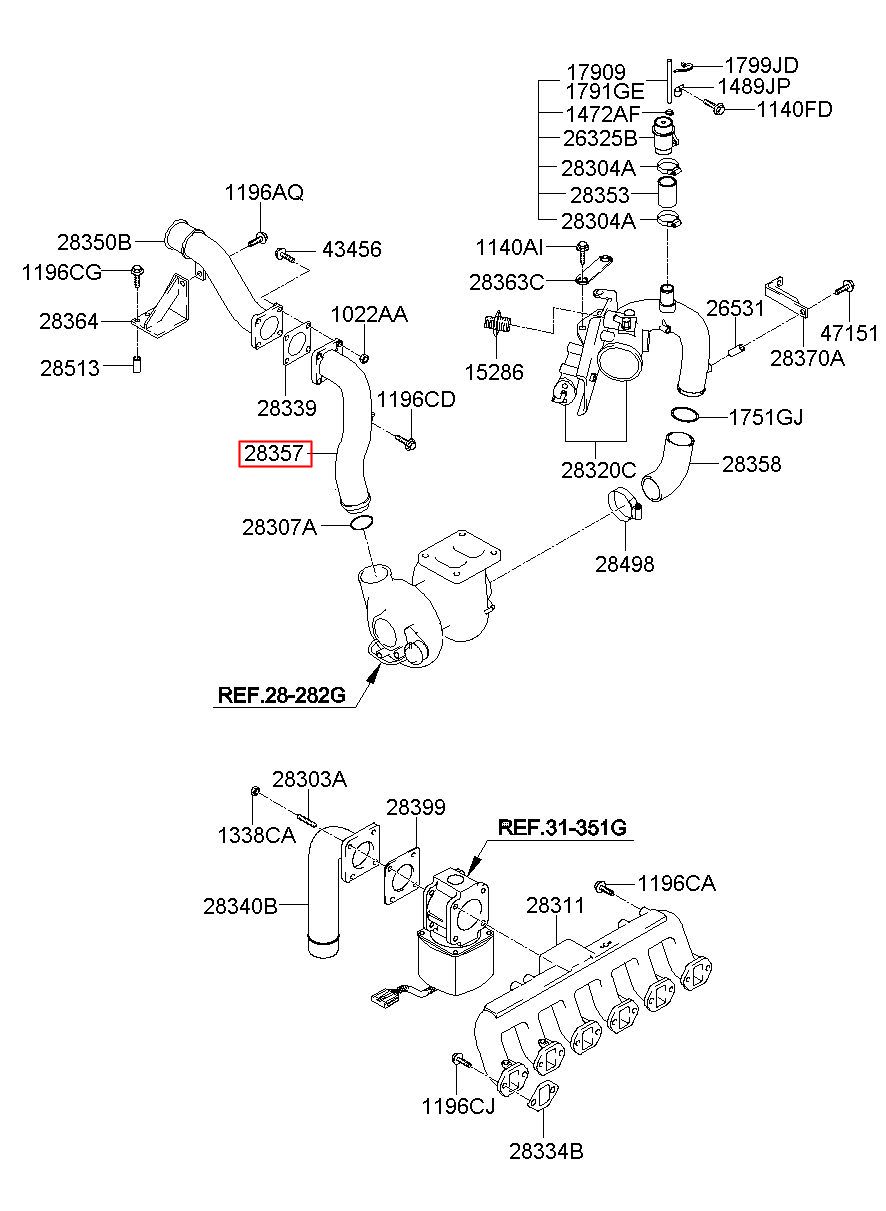 17909
1791GE
1472AF
26325B
28304A
28353
28304A
1799JD
1489JP
1140FD
1196AQ
28350B
43456
1196CG
28364
28513
1022AA
28339
1196CD
28357
28307A
1140AI
28363C
15286
26531
47151
28370A
1751GJ
28320C
28358
28498
REF.28-282G
28303A
1338CA
28399
REF.31-351G
28340B
1196CA
28311
1196CJ
28334B