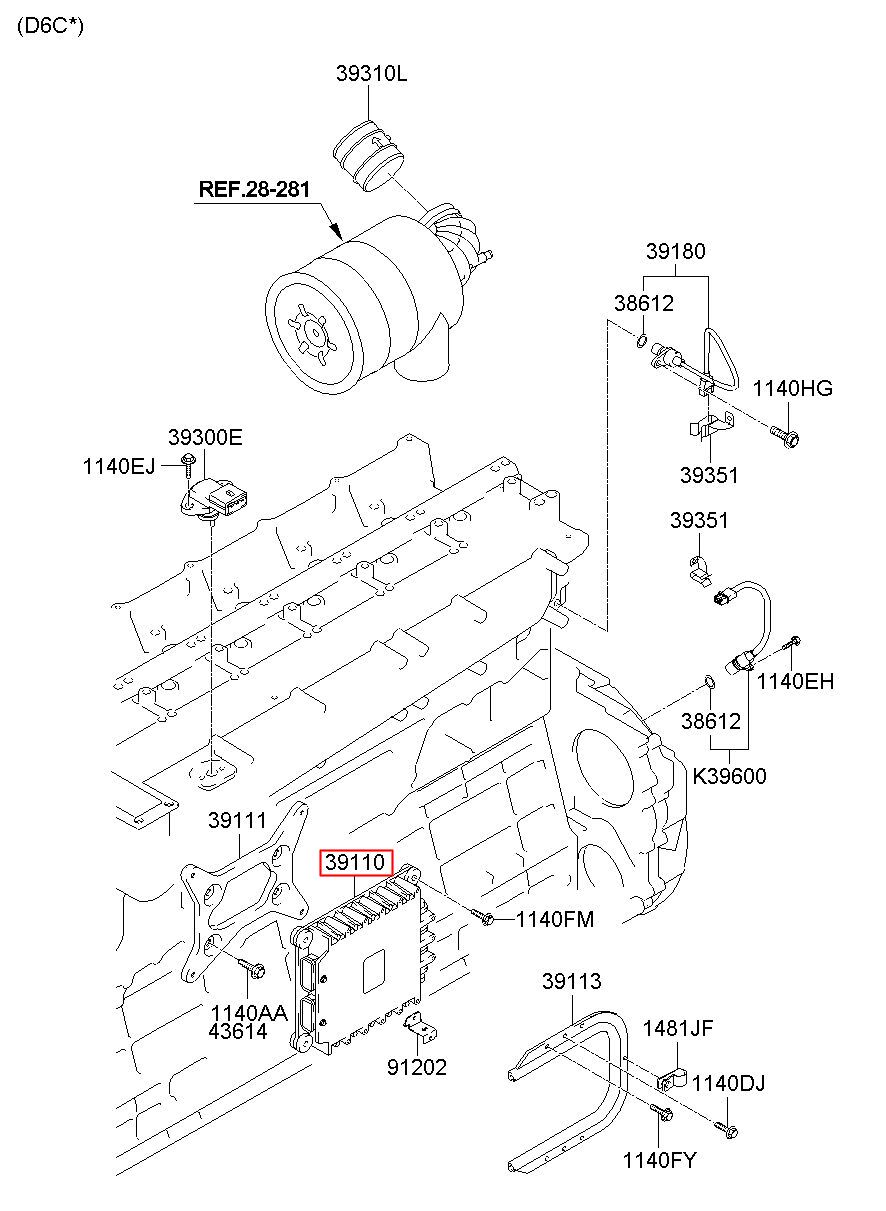 (D6C*)

39310L

REF.28-281

39180

38612

1140HG

39351

39300E

1140EJ

39351

1140EH

38612

K39600

39111

39110

1140FM

1140AA
43614

91202

39113

1481JF

1140DJ

1140FY