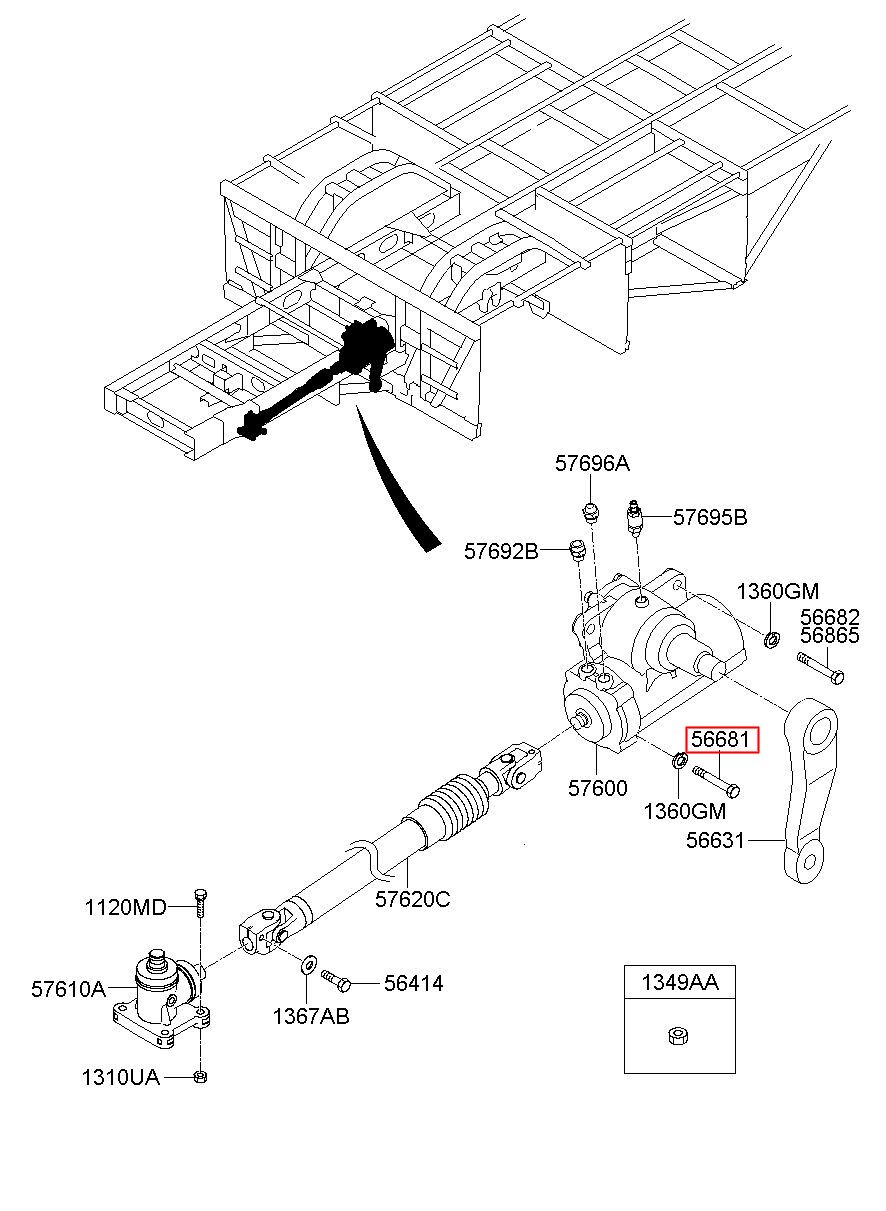 57696A
57695B
57692B
1360GM
56682
56865
56681
57600
1360GM
56631
57620C
1120MD
57610A
1367AB
56414
1310UA
1349AA