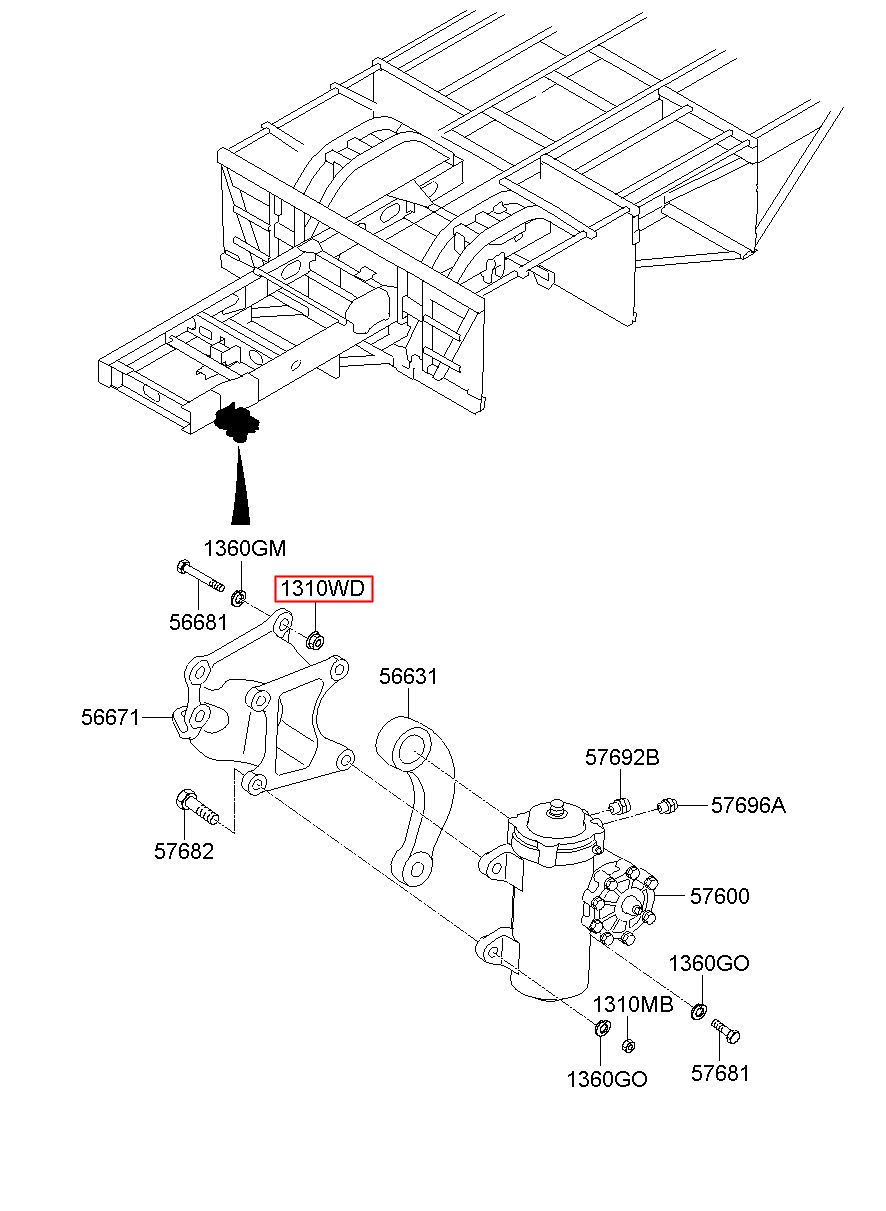 1360GM
1310WD
56681
56631
56671
57692B
57696A
57682
57600
1360GO
1310MB
1360GO
57681