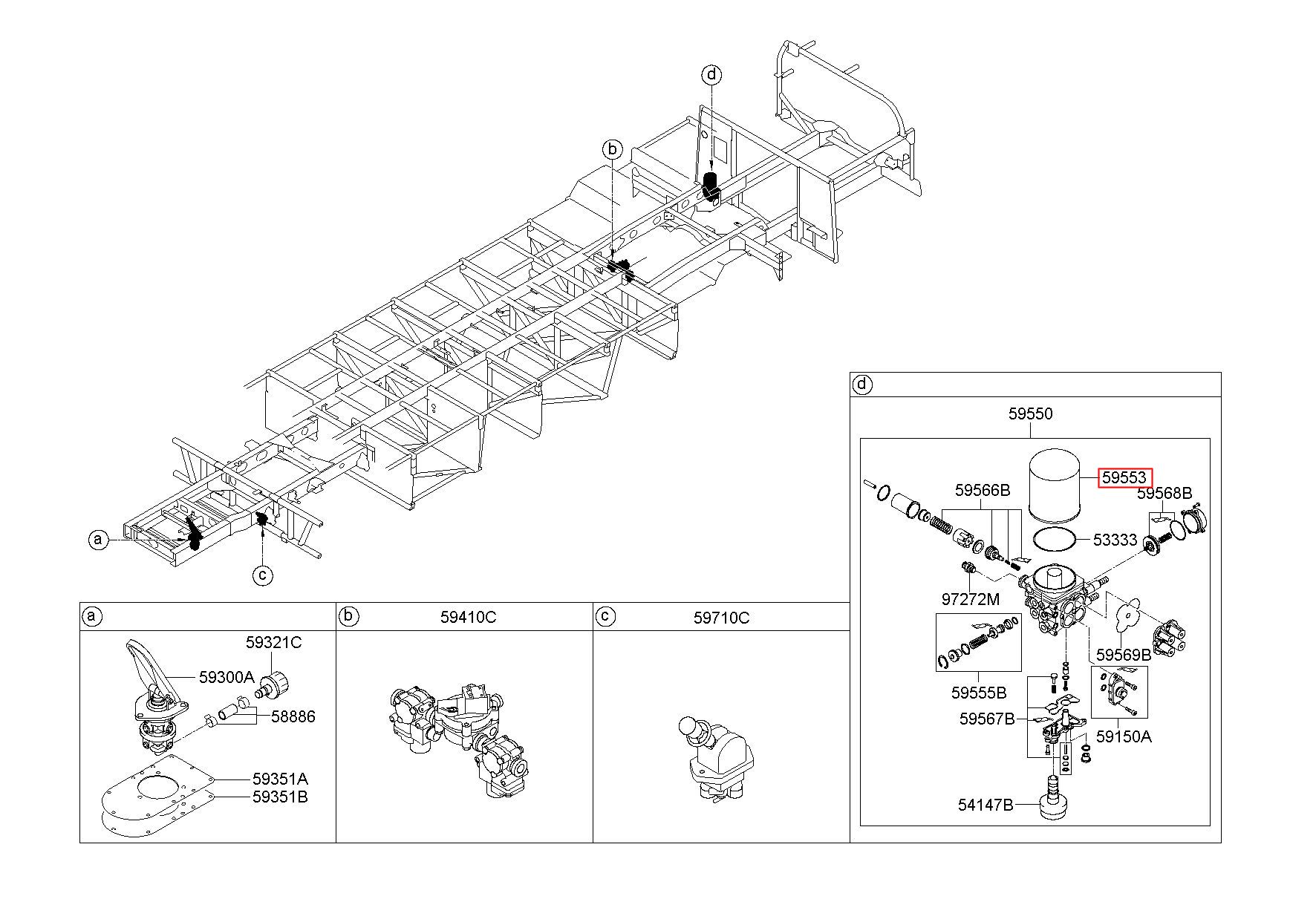 d
b
a
c

a
59321C
59300A
58886
59351A
59351B

b
59410C

c
59710C

d
59550
59553
59566B
59568B
53333
97272M
59569B
59555B
59567B
59150A
54147B