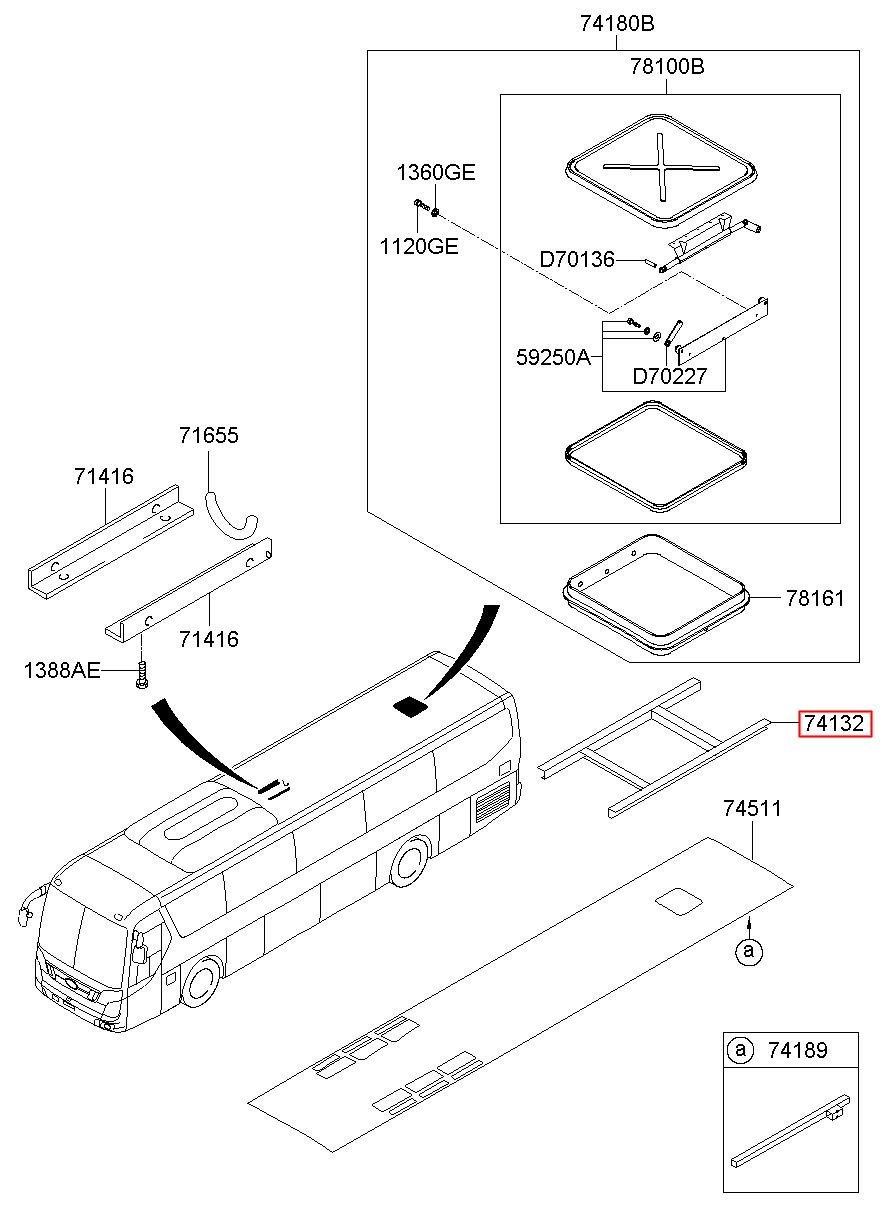 74180B
78100B
1360GE
1120GE
D70136
59250A
D70227
71655
71416
71416
1388AE
78161
74132
74511
a
a 74189