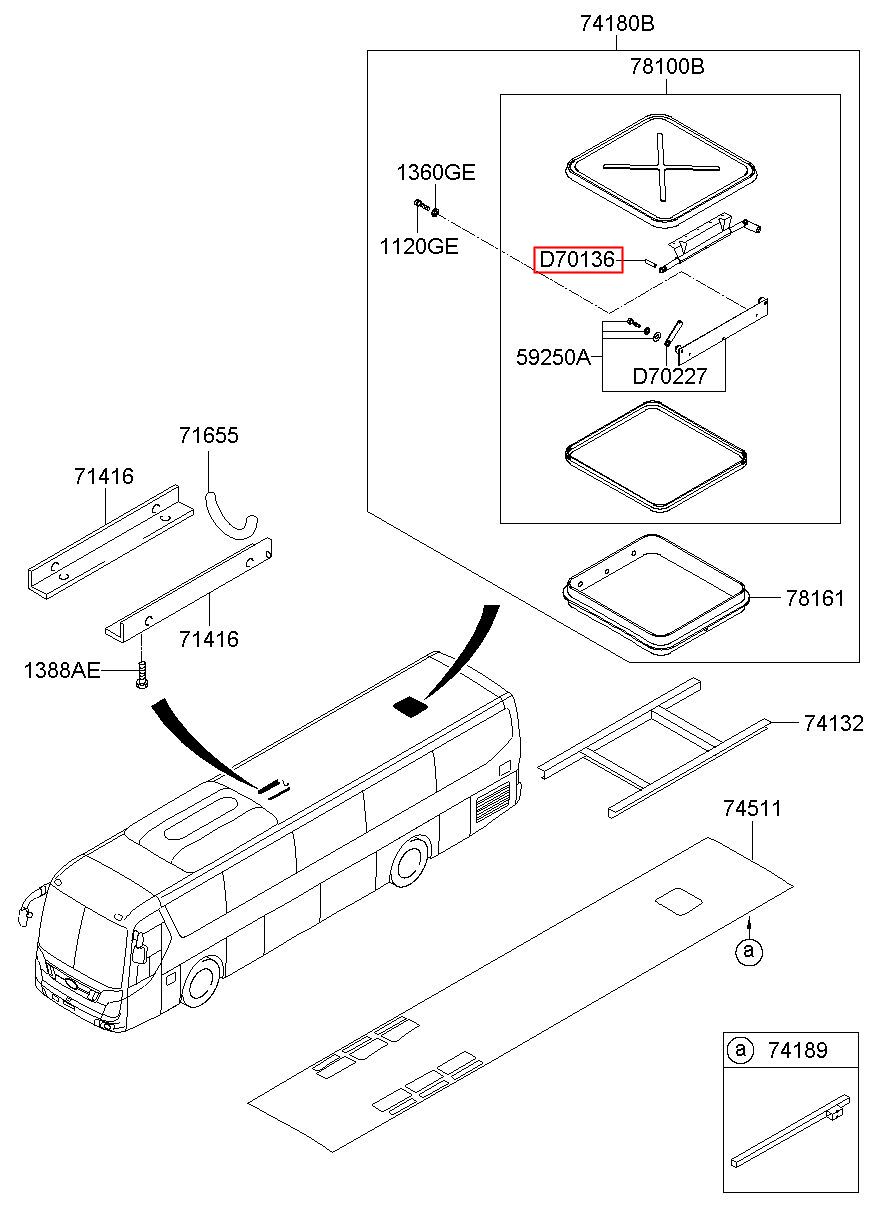 74180B
78100B
1360GE
1120GE
D70136
59250A
D70227
71655
71416
71416
1388AE
78161
74132
74511
a
a 74189