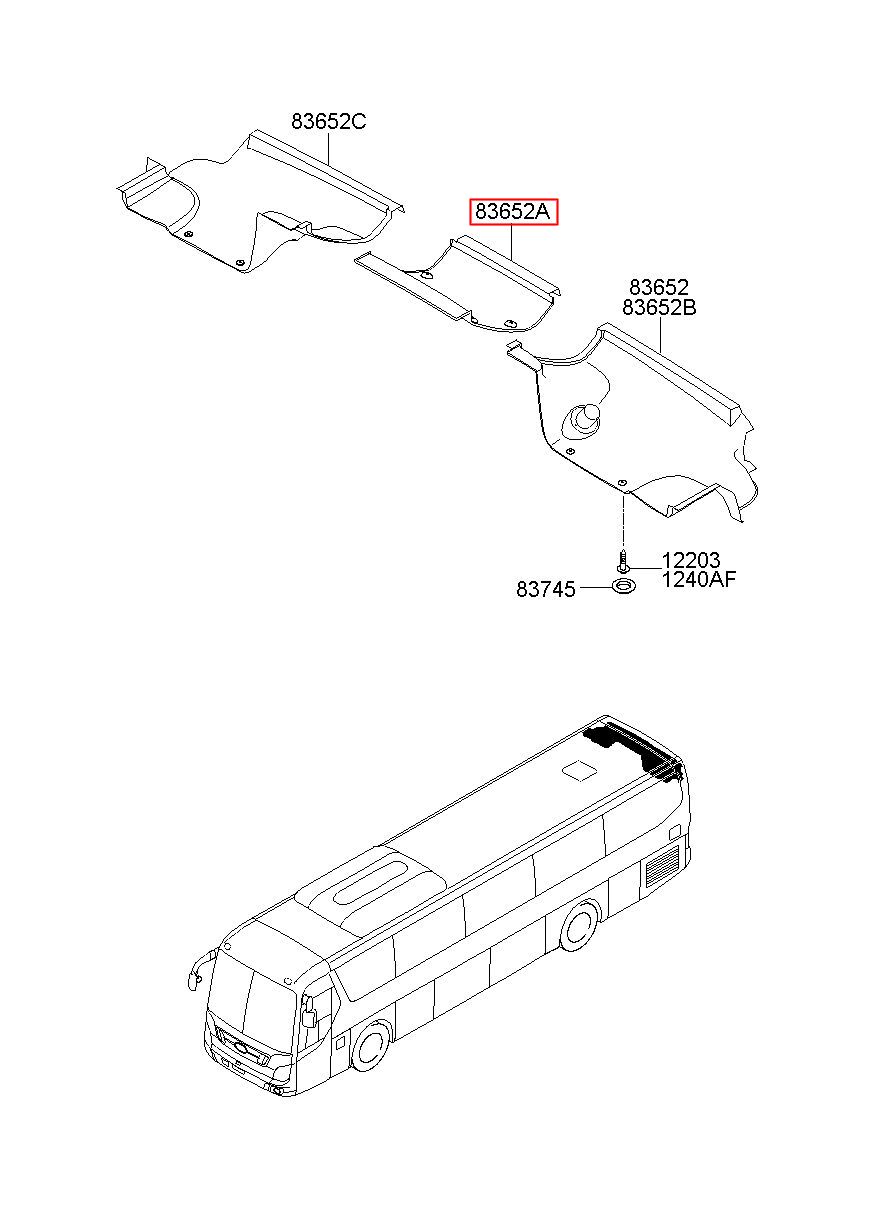 83652C
83652A
83652
83652B
12203
1240AF
83745