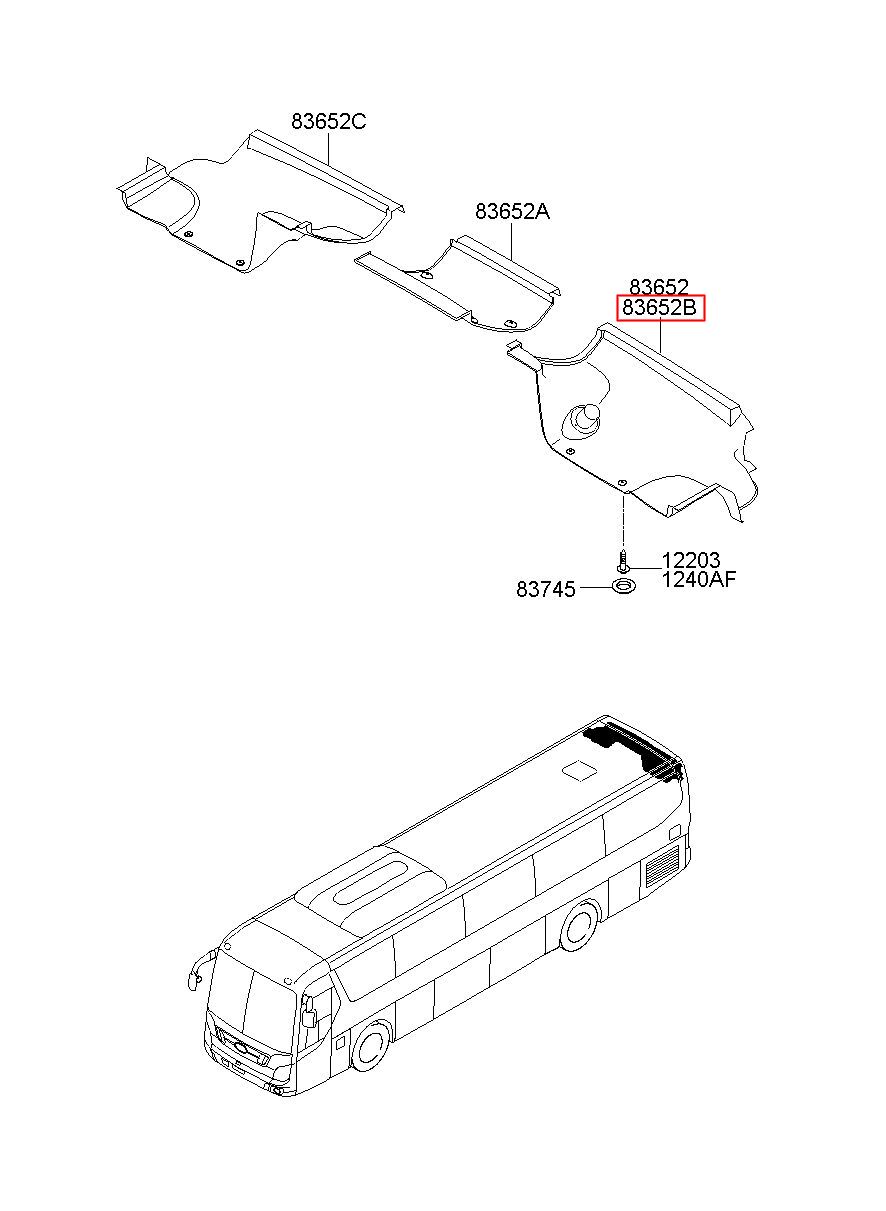 83652C

83652A

83652
83652B

12203
1240AF
83745