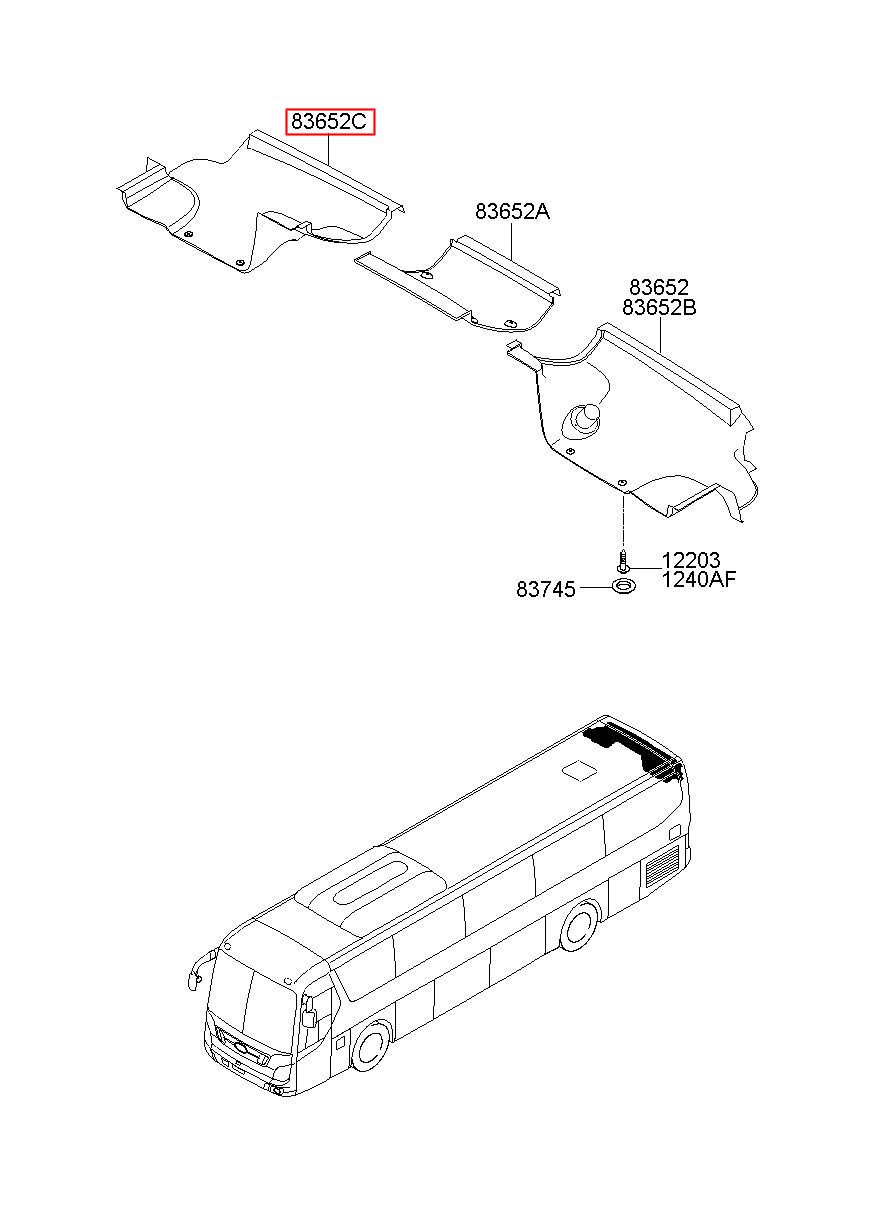 83652C

83652A

83652
83652B

12203
1240AF
83745