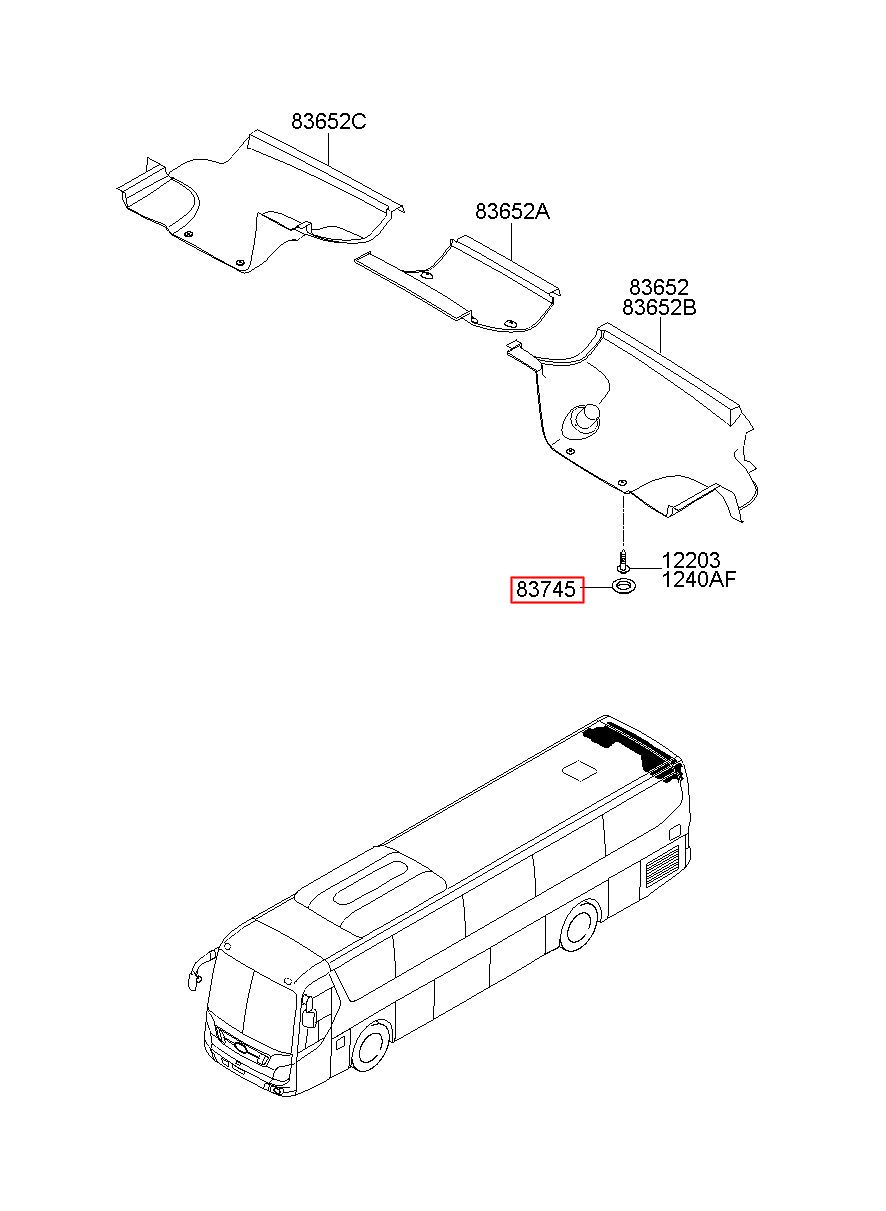 83652C

83652A

83652
83652B

12203
1240AF

83745