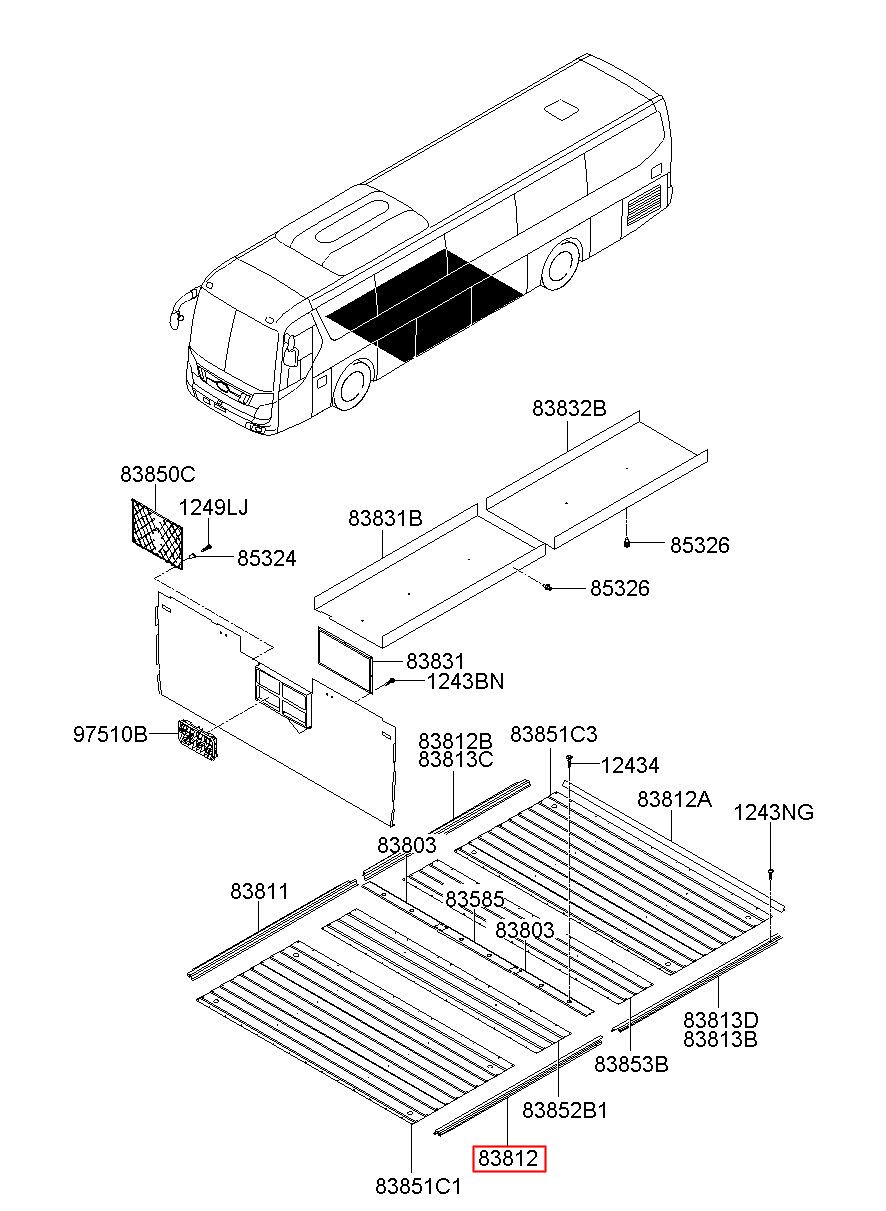 83832B
83850C
1249LJ
83831B
85326
85324
85326
83831
1243BN
97510B
83812B
83813C
83851C3
12434
83812A
1243NG
83803
83811
83585
83803
83813D
83813B
83853B
83852B1
83812
83851C1