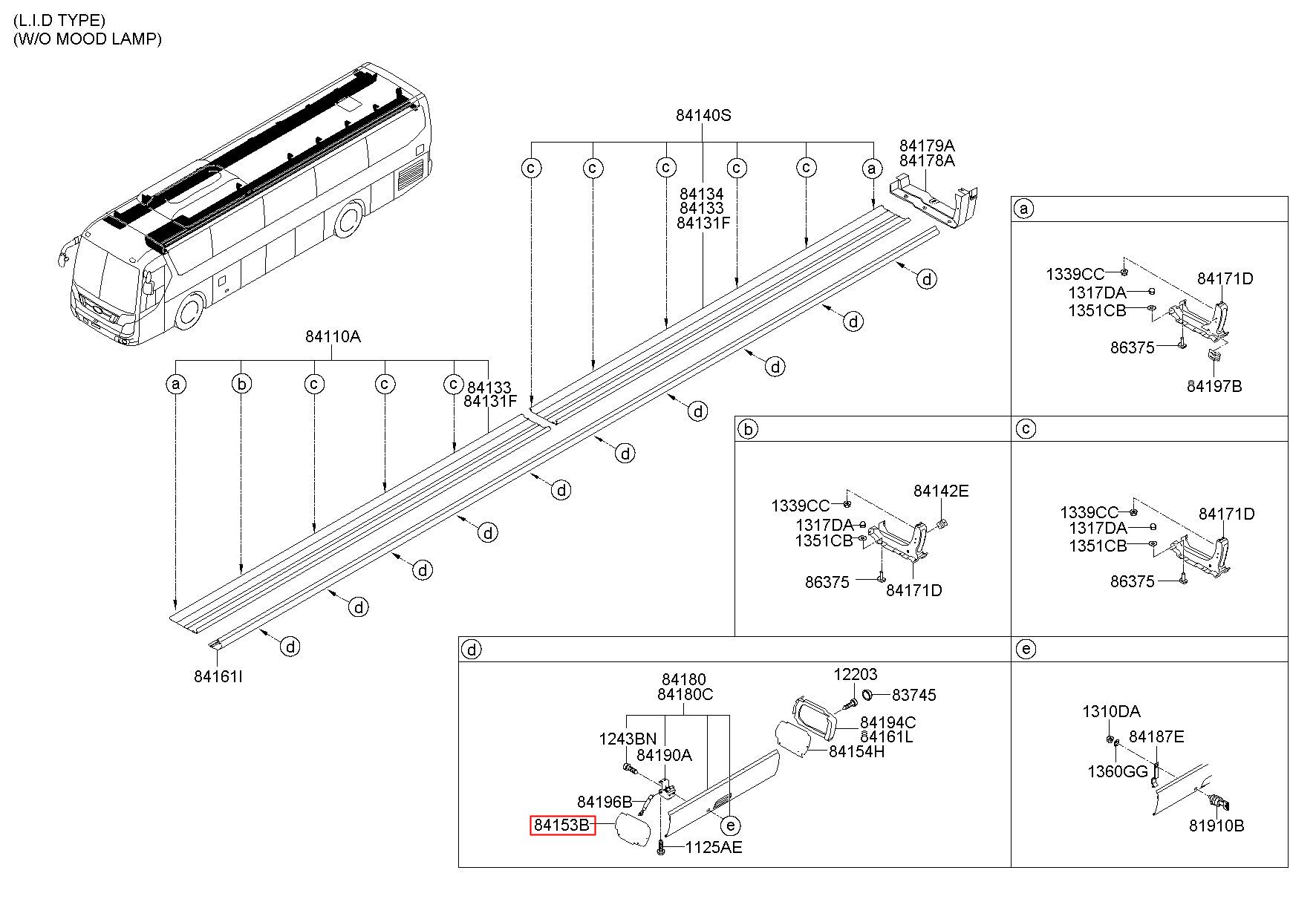 (L.I.D TYPE)
(W/O MOOD LAMP)

84140S
c c c c c a
84134
84133
84131F
84179A
84178A
d
d
d
d
d
d
d
d
d
d

84110A
a b c c c
84133
84131F
84161I

a
1339CC
1317DA
1351CB
84171D
86375
84197B

b
1339CC
1317DA
1351CB
84142E
86375
84171D

c
1339CC
1317DA
1351CB
84171D
86375

d
84180
84180C
12203
83745
84194C
84161L
84154H
1243BN
84190A
84196B
84153B
e
1125AE

e
1310DA
84187E
1360GG
81910B