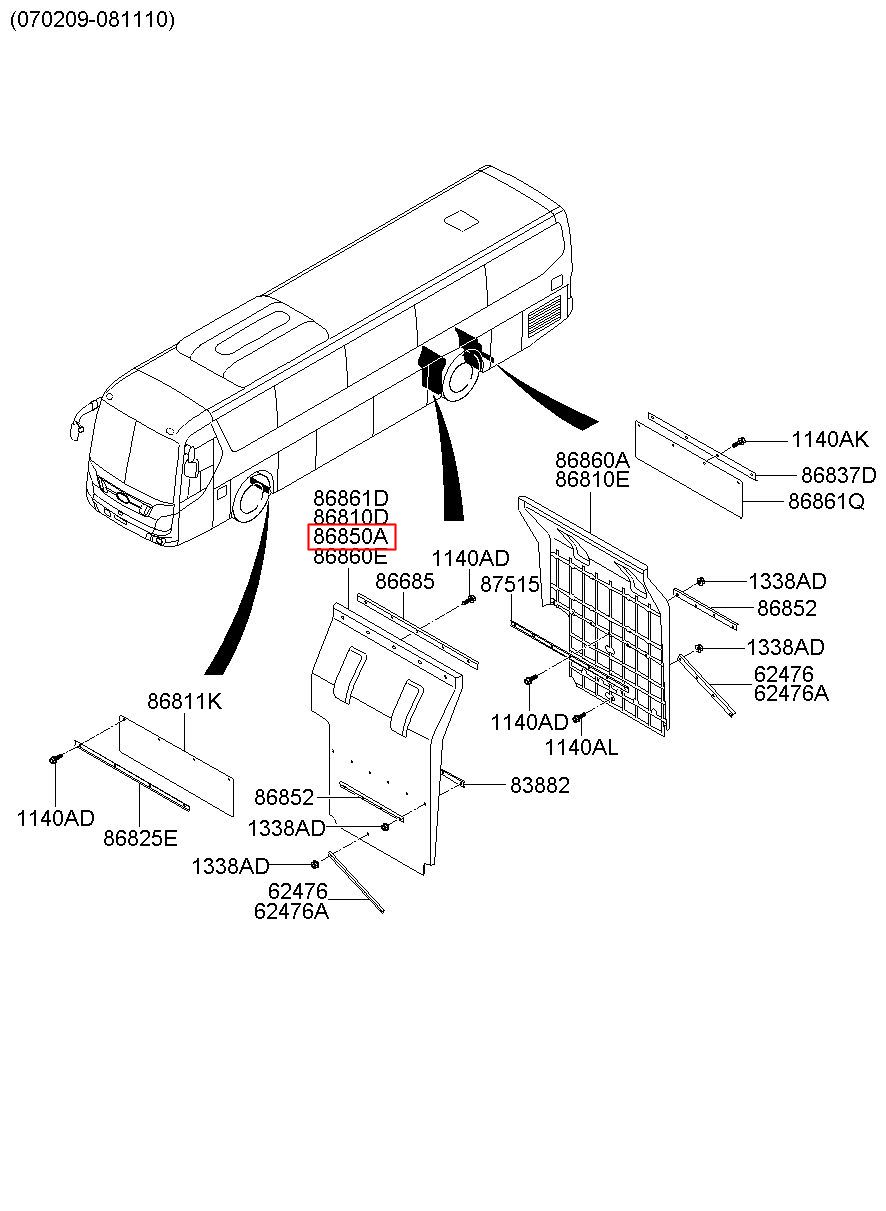 (070209-081110)

1140AK
86837D
86861Q

86860A
86810E

86861D
86810D
86850A
86860E

1140AD
86685
87515

1338AD
86852
1338AD
62476
62476A

1140AD
1140AL

86811K

1140AD
86825E

86852
1338AD
1338AD
62476
62476A

83882