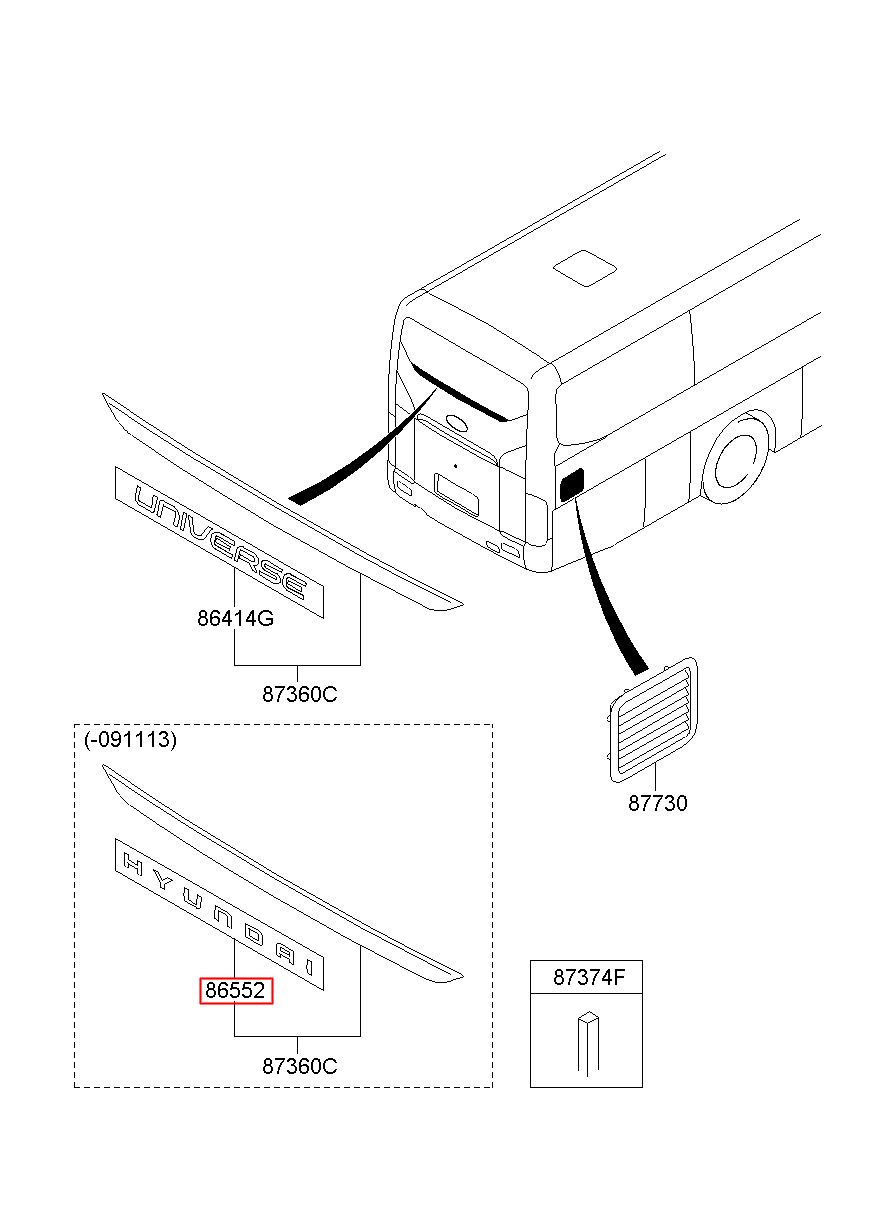 UNIVERSE

86414G

87360C

87730

(-091113)

HYUNDAI

86552

87360C

87374F