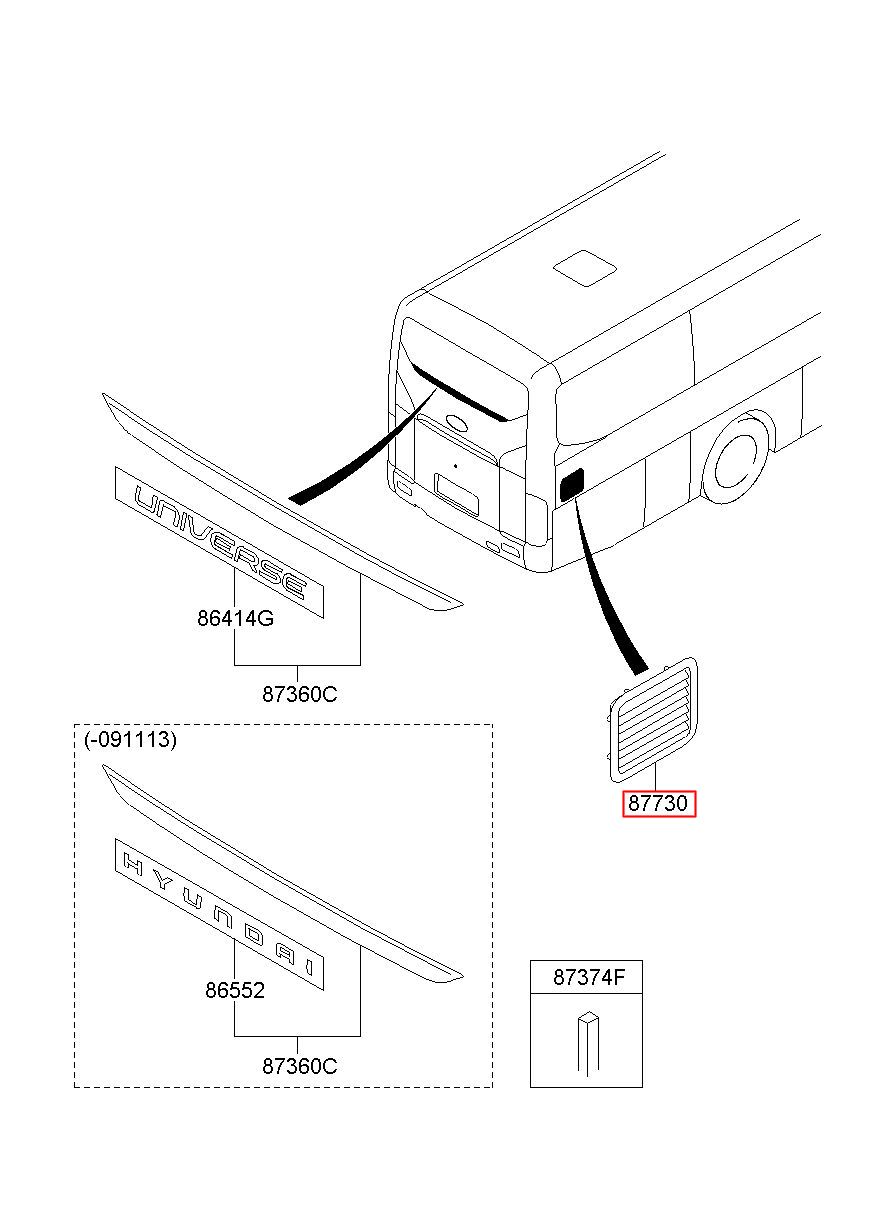 UNIVERSE
86414G
87360C
87730
(-091113)
HYUNDAI
86552
87360C
87374F