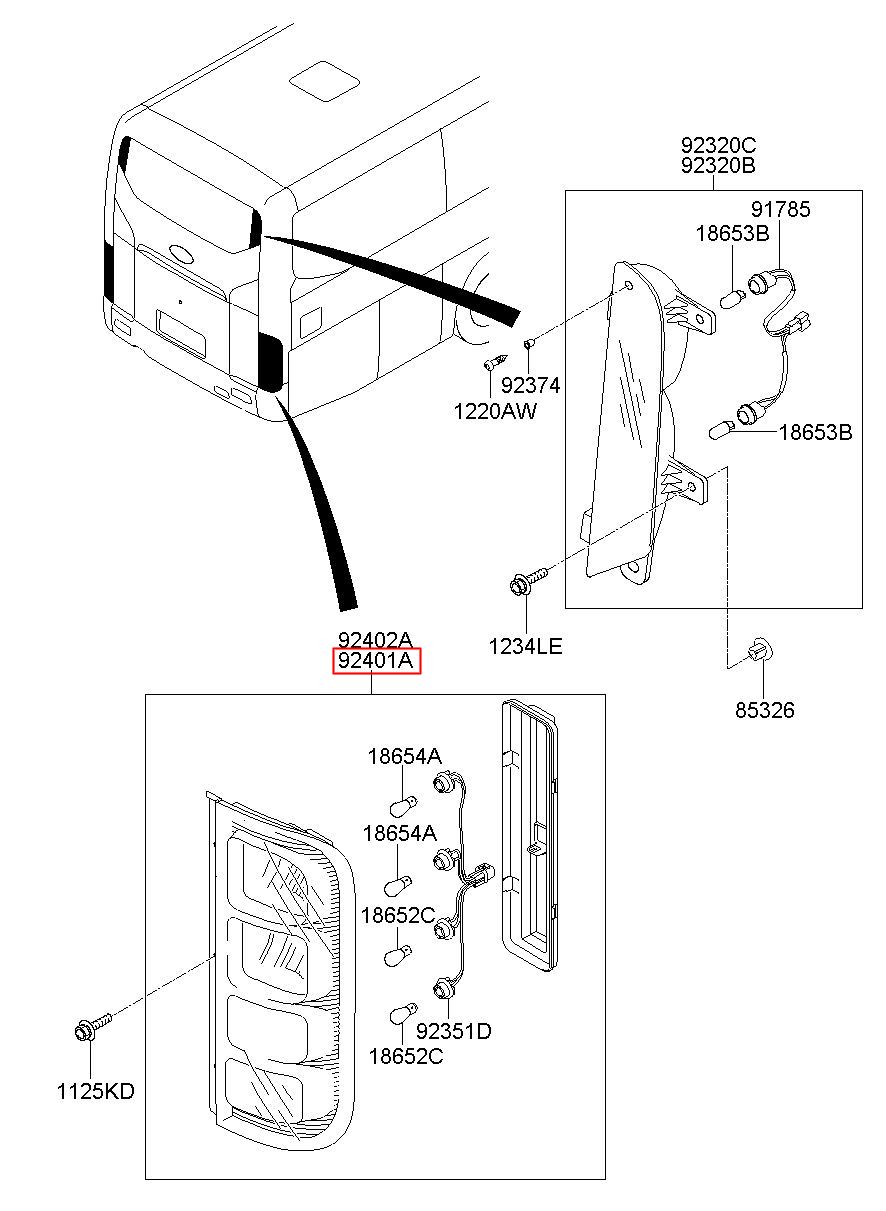 92320C
92320B

91785

18653B

92374

1220AW

18653B

1234LE

85326

92402A
92401A

18654A

18654A

18652C

92351D

18652C

1125KD