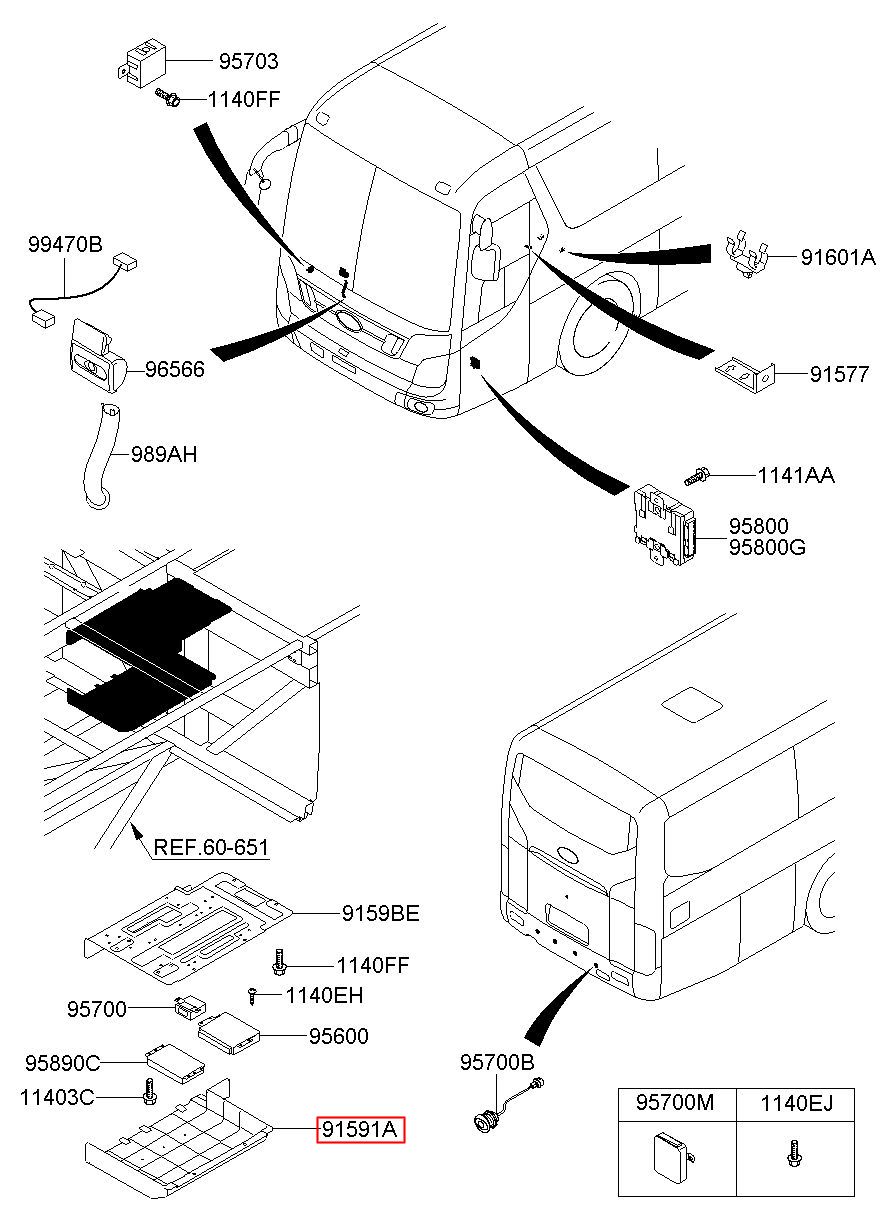 95703
1140FF
99470B
96566
989AH
91601A
91577
1141AA
95800
95800G
REF.60-651
9159BE
1140FF
1140EH
95700
95600
95890C
11403C
91591A
95700B

| 95700M | 1140EJ |
|---|---|
| | |