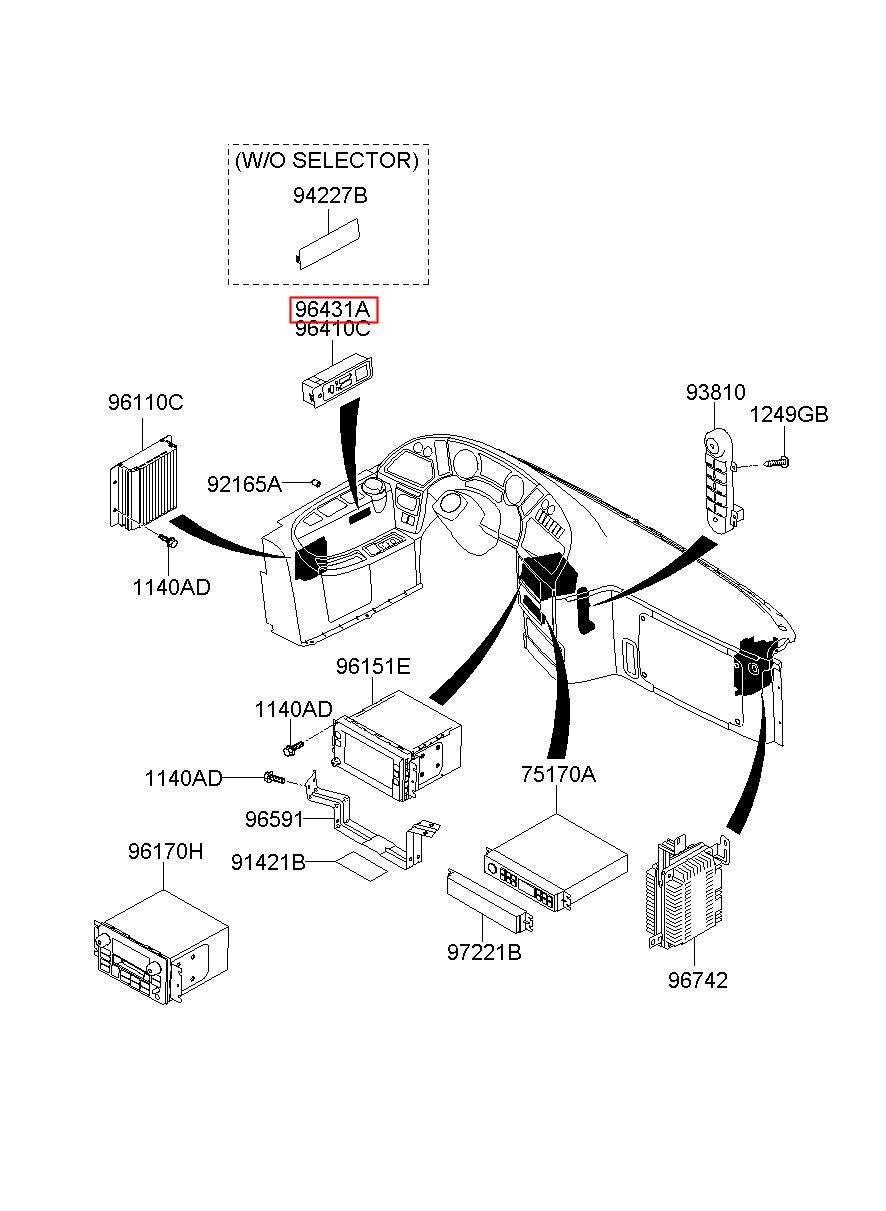 (W/O SELECTOR)
94227B
96431A
96410C
96110C
93810
1249GB
92165A
1140AD
96151E
1140AD
1140AD
75170A
96591
96170H
91421B
97221B
96742